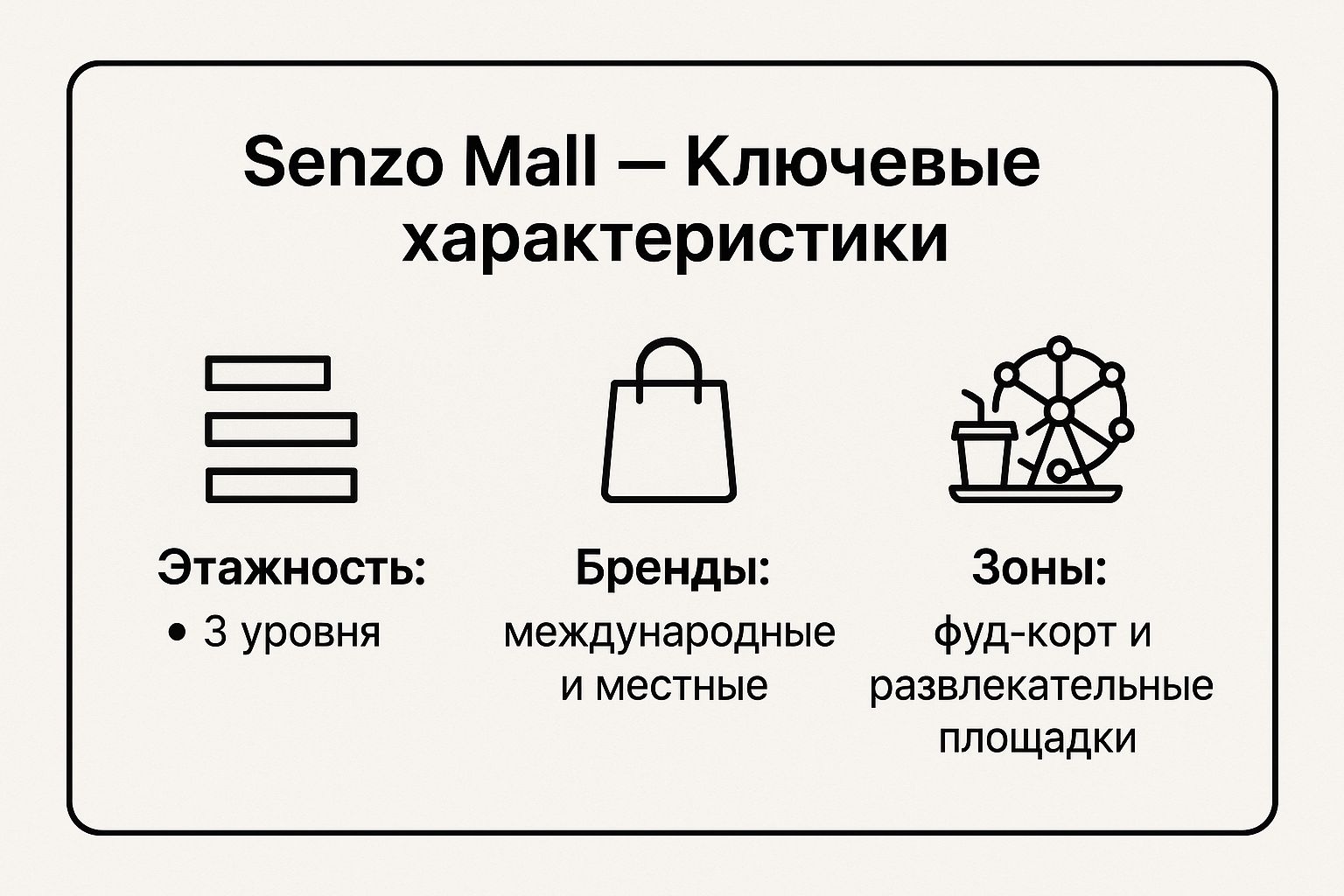 Senzo Mall — Ключевые характеристики

Этажность:
• 3 уровня

Бренды:
международные и местные

Зоны:
фуд-корт и развлекательные площадки