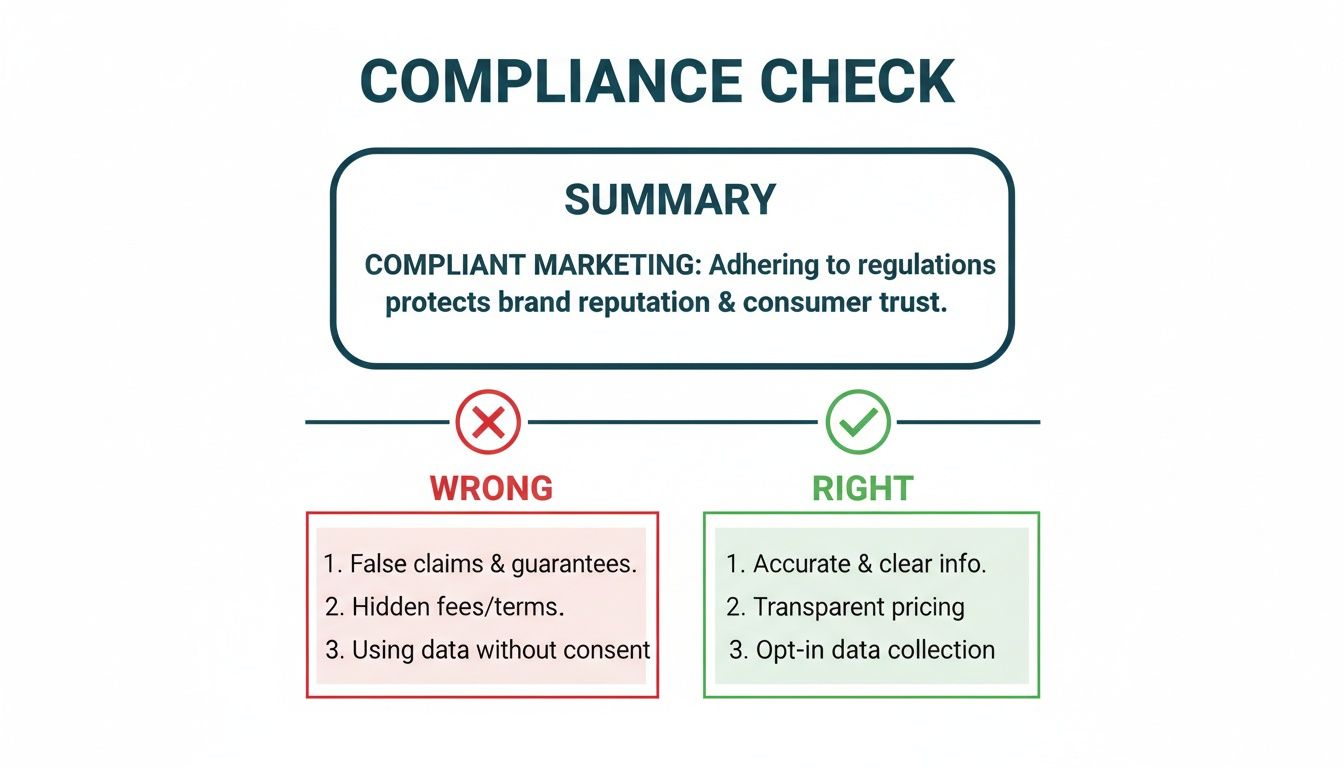 COMPLIANCE CHECK

SUMMARY

COMPLIANT MARKETING: Adhering to regulations protects brand reputation & consumer trust.

WRONG

1. False claims & guarantees.
2. Hidden fees/terms.
3. Using data without consent

RIGHT

1. Accurate & clear info.
2. Transparent pricing
3. Opt-in data collection