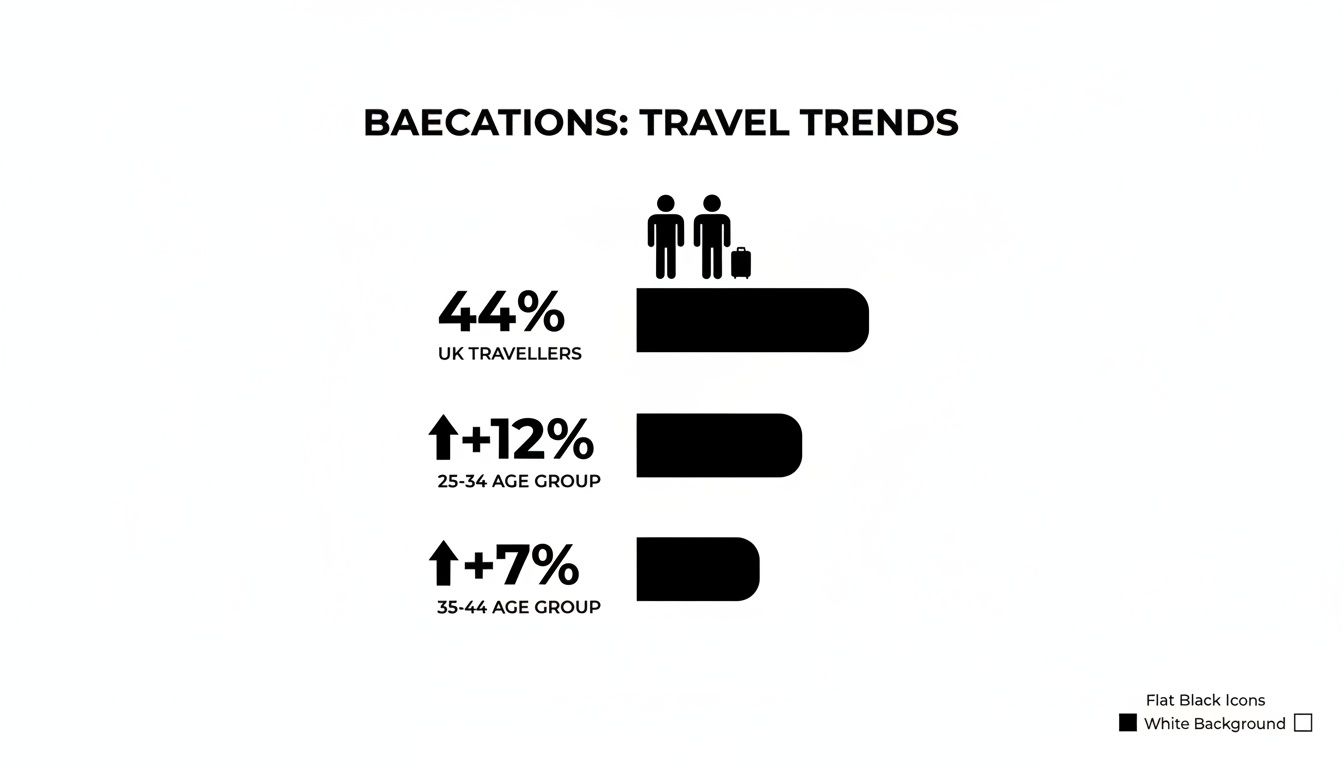 BAECATIONS: TRAVEL TRENDS

44%
UK TRAVELLERS

+12%
25-34 AGE GROUP

+7%
35-44 AGE GROUP

Flat Black Icons
White Background