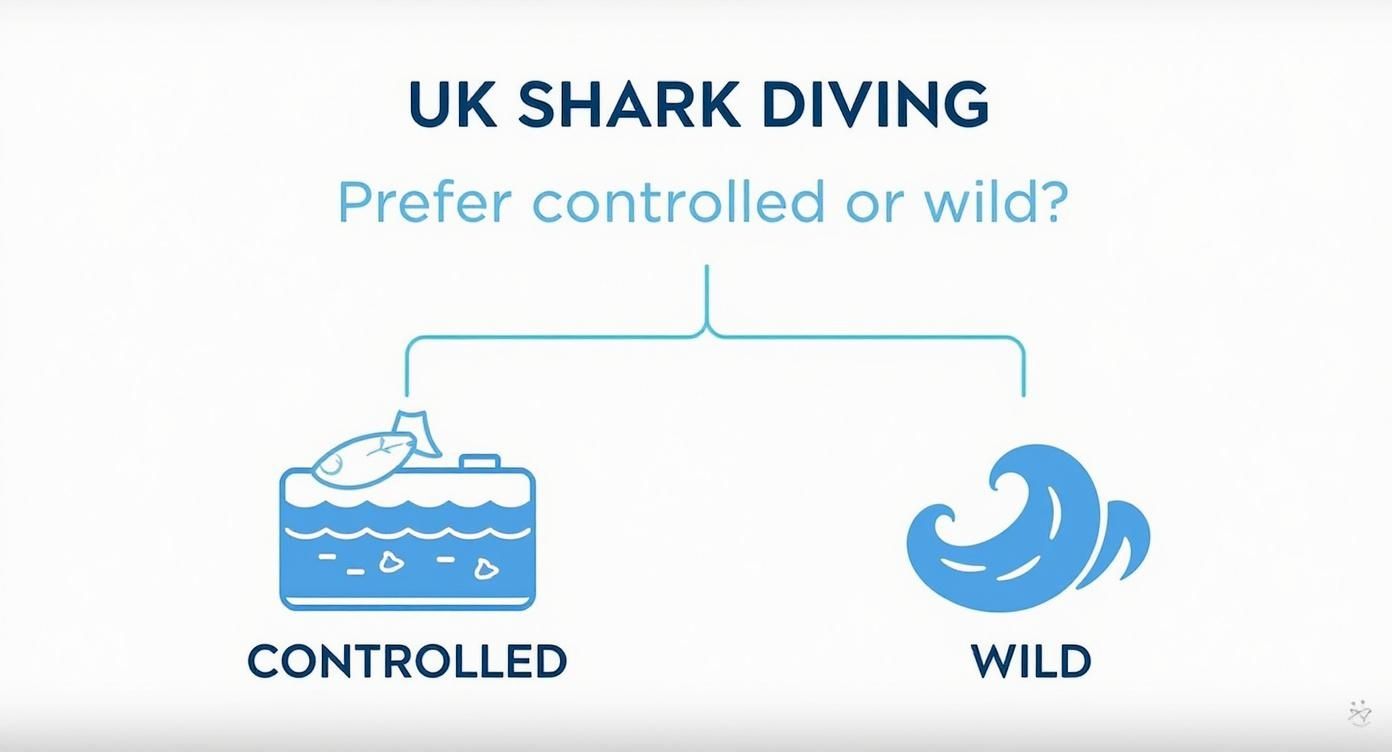 UK SHARK DIVING

Prefer controlled or wild?

CONTROLLED

WILD