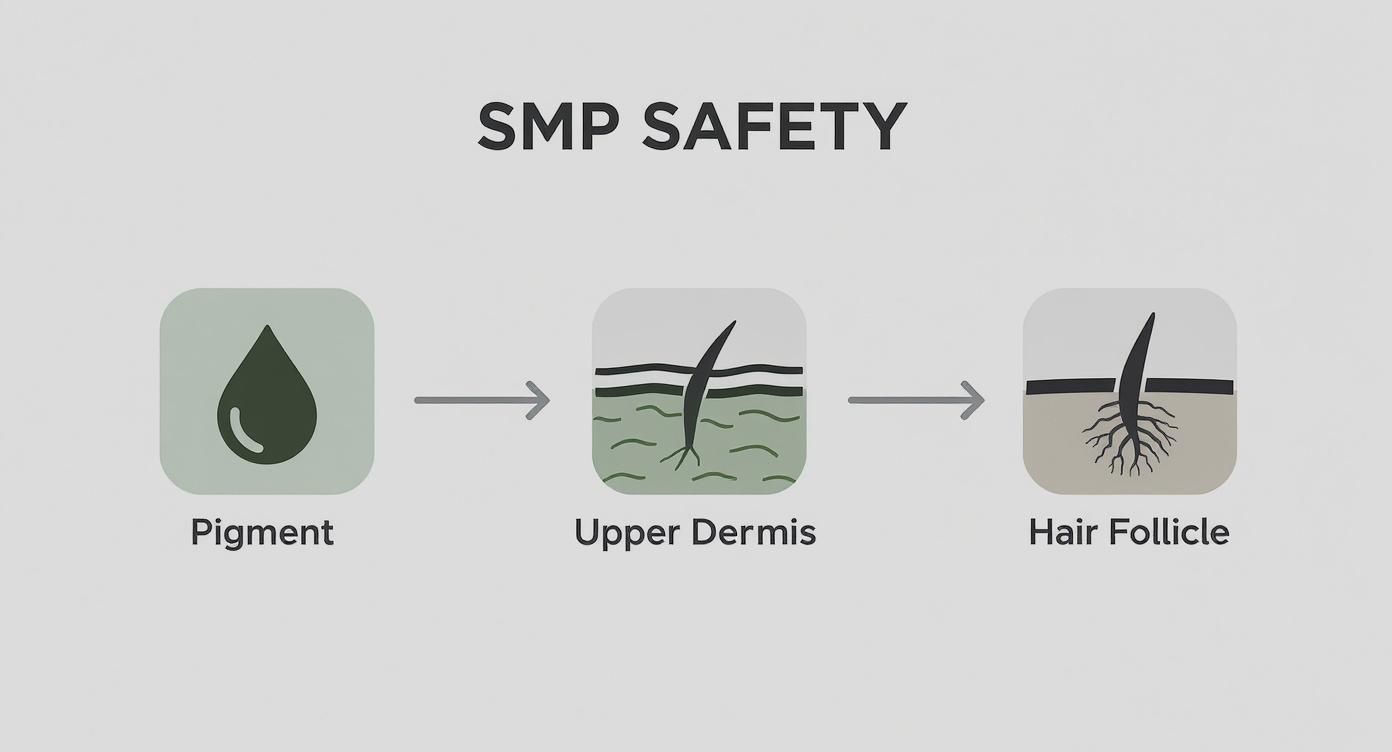 SMP SAFETY

Pigment

Upper Dermis

Hair Follicle