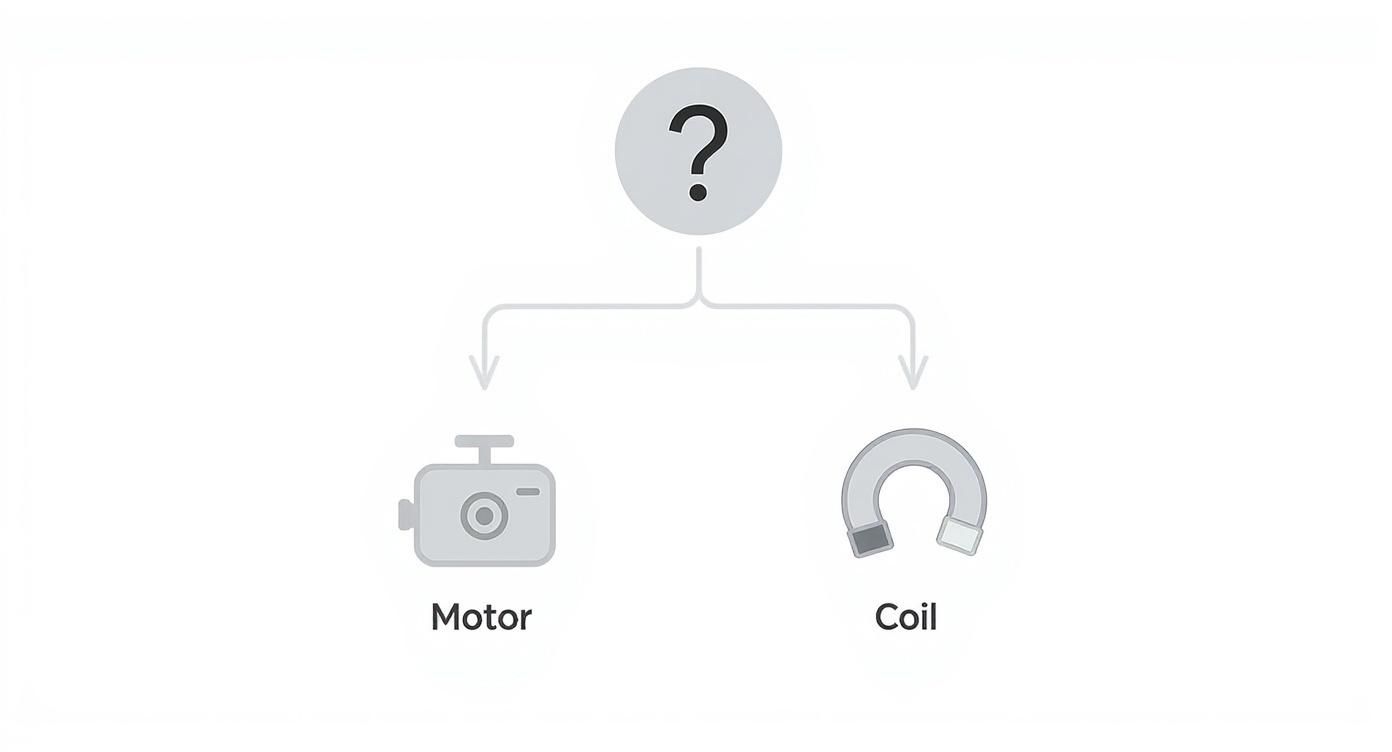 ?

Motor

Coil