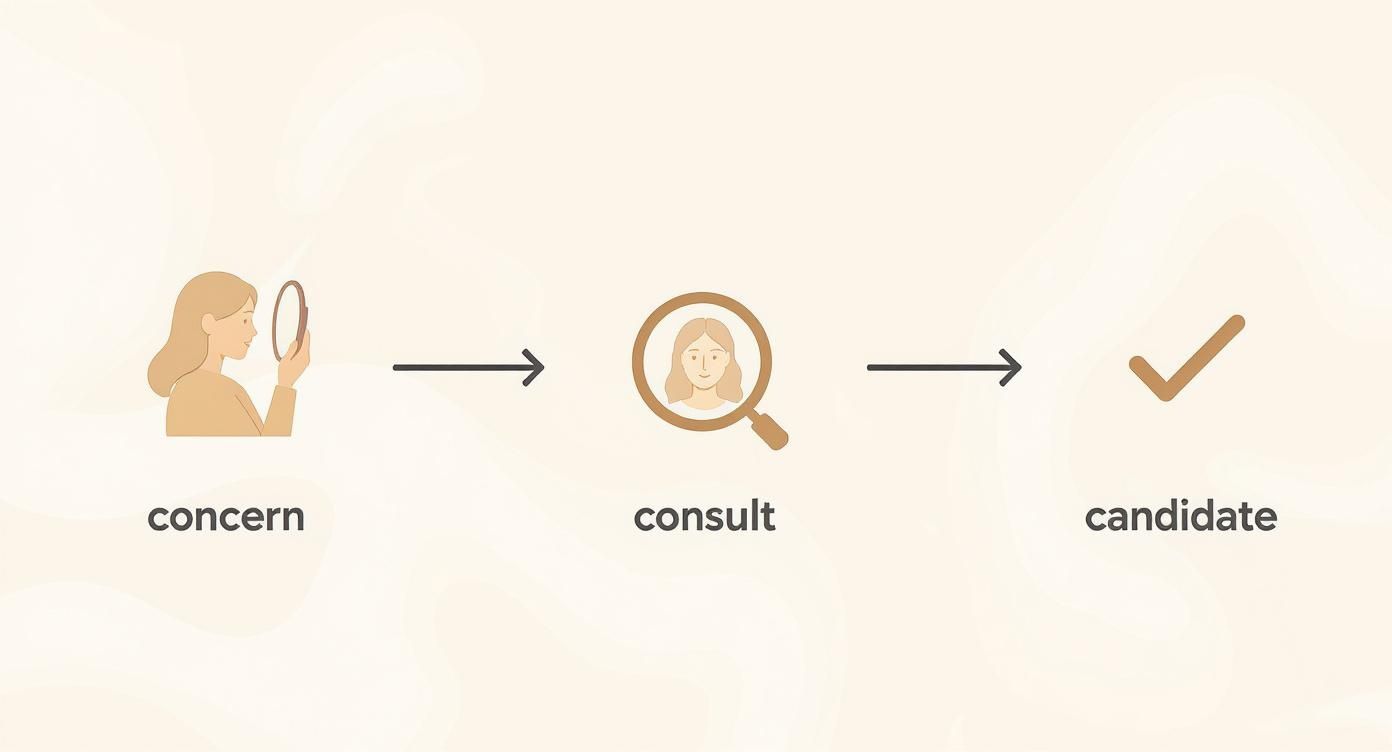 concern

consult

candidate