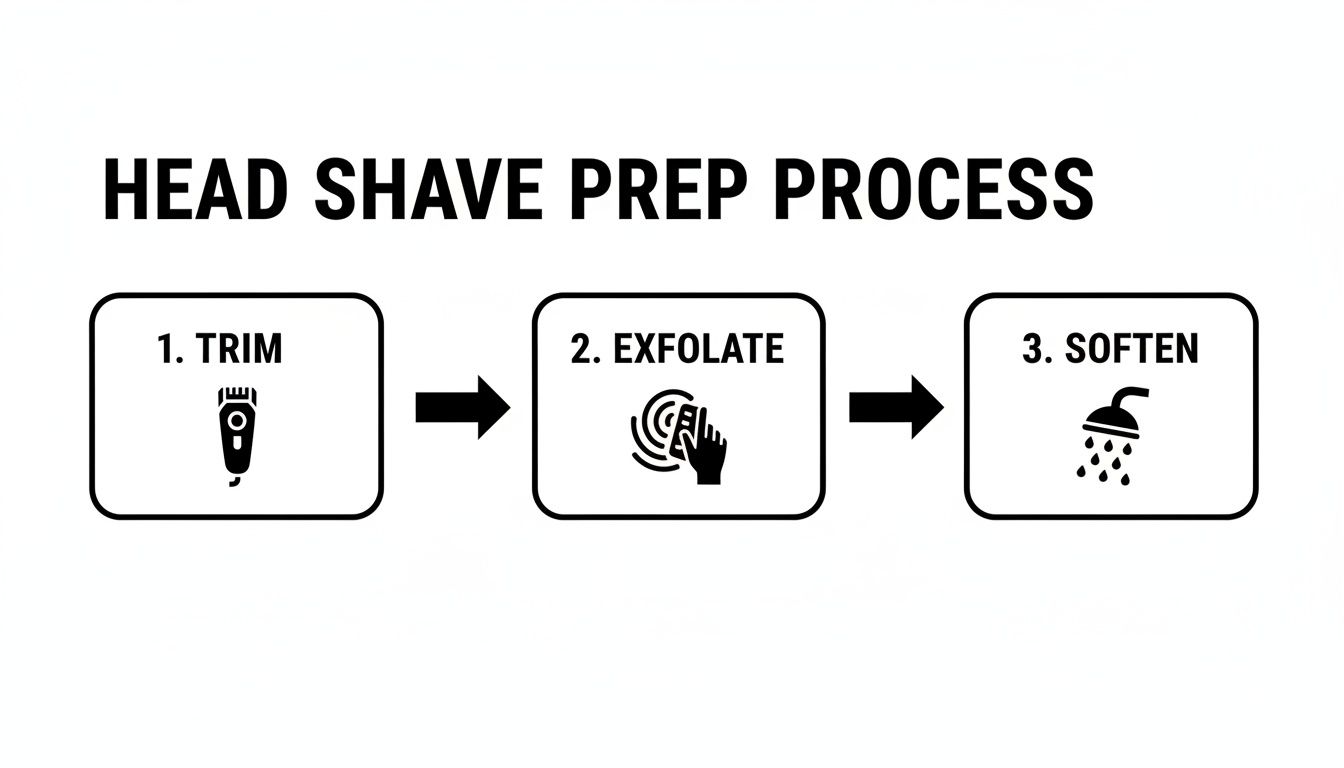 HEAD SHAVE PREP PROCESS

1. TRIM

2. EXFOLATE

3. SOFTEN