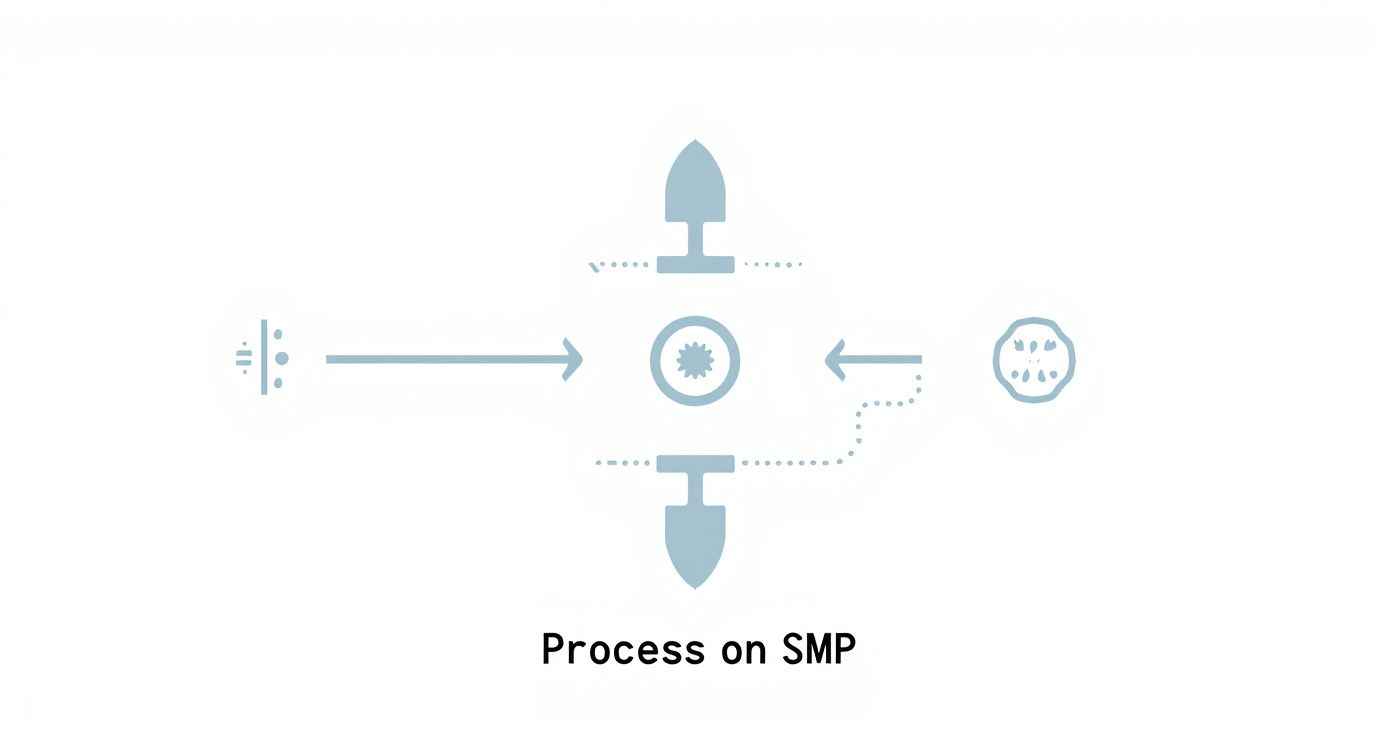 Process on SMP