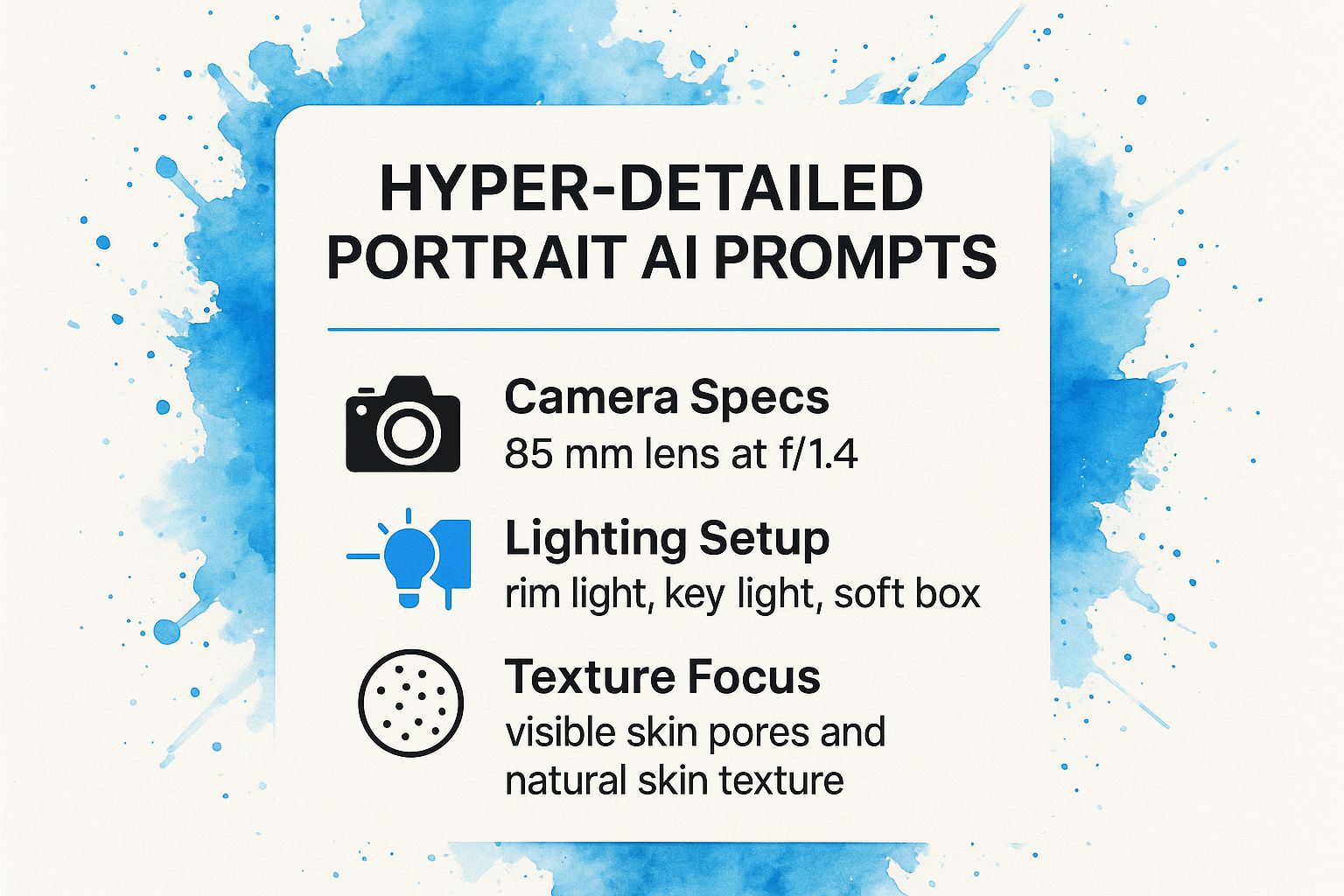 HYPER-DETAILED PORTRAIT AI PROMPTS

Camera Specs
85 mm lens at f/1.4

Lighting Setup
rim light, key light, soft box

Texture Focus
visible skin pores and natural skin texture