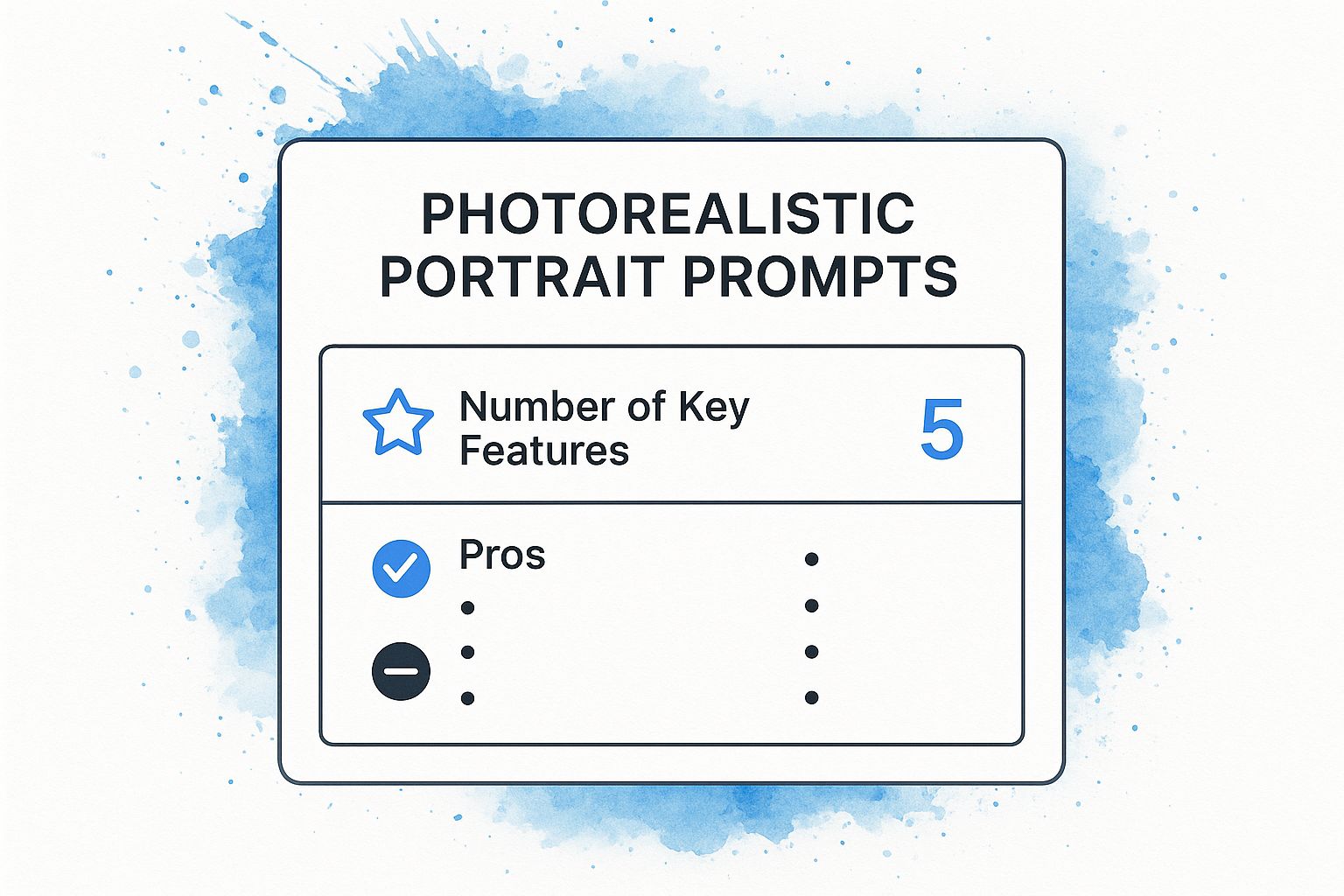 PHOTOREALISTIC PORTRAIT PROMPTS

Number of Key Features 5

Pros