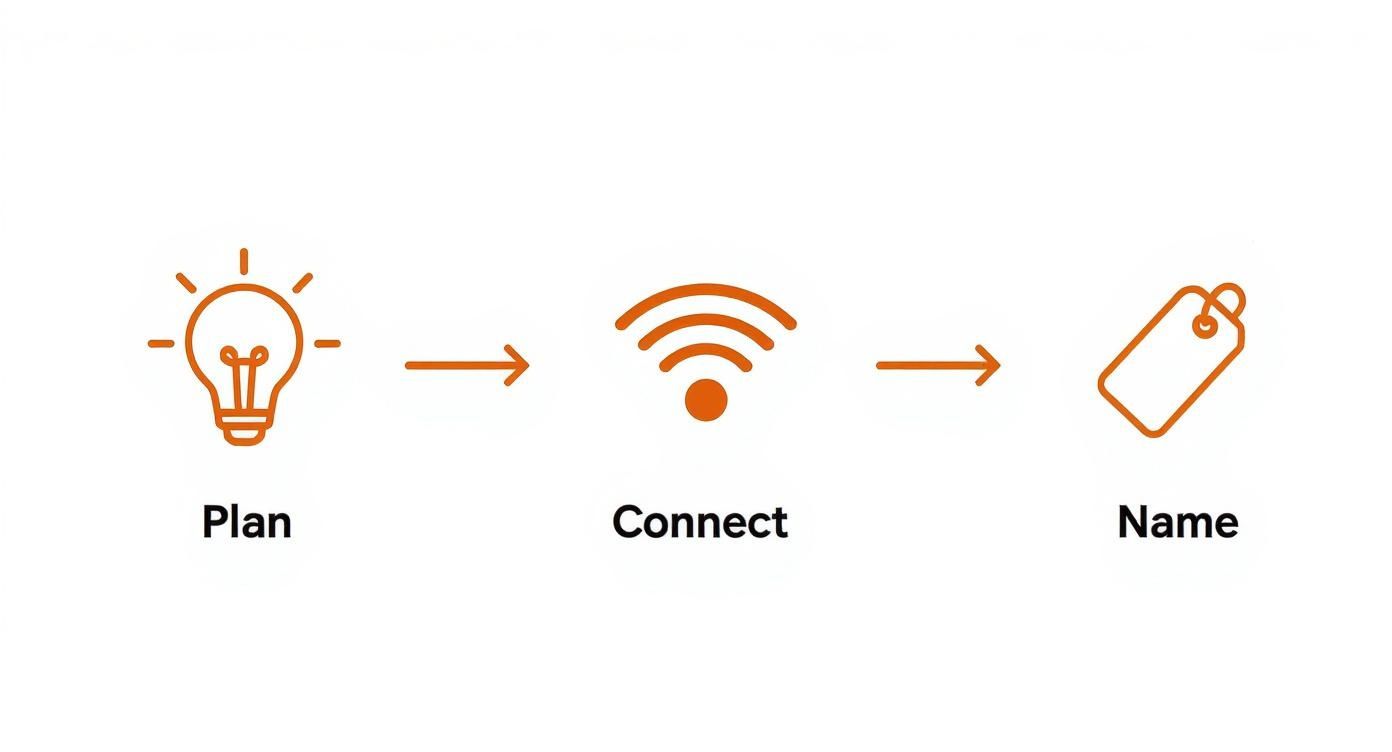 Plan

Connect

Name