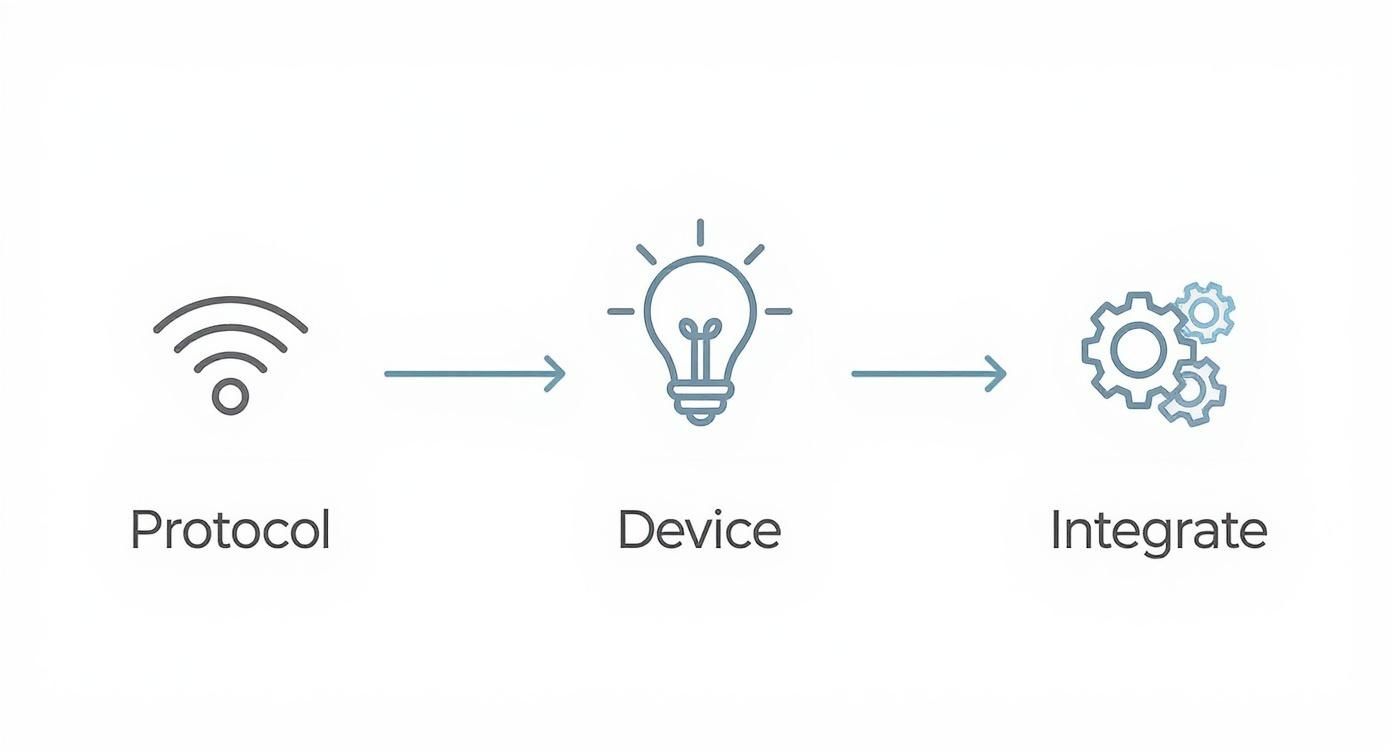 Protocol

Device

Integrate