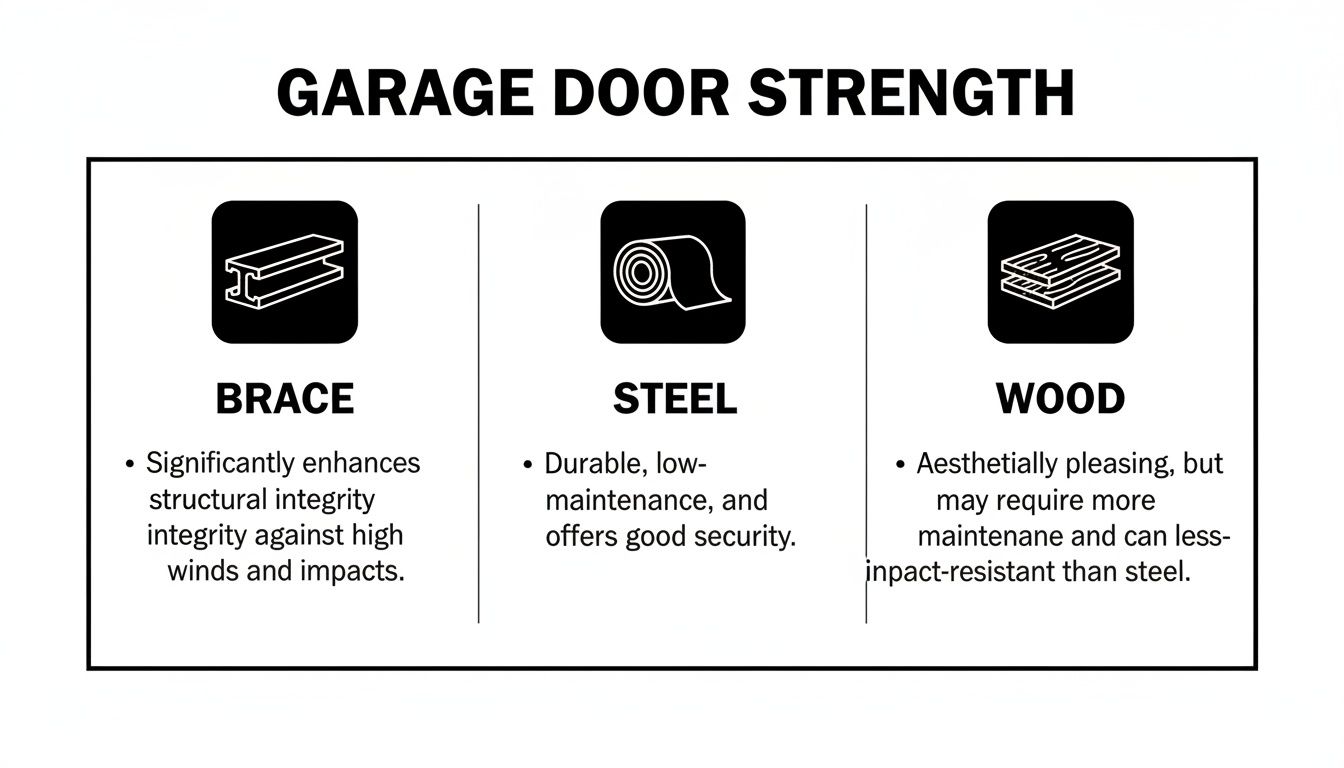 GARAGE DOOR STRENGTH

BRACE

• Significantly enhances structural integrity integrity against high winds and impacts.

STEEL

• Durable, low-maintenance, and offers good security.

WOOD

• Aesthetially pleasing, but may require more maintenane and can less-inpact-resistant than steel.