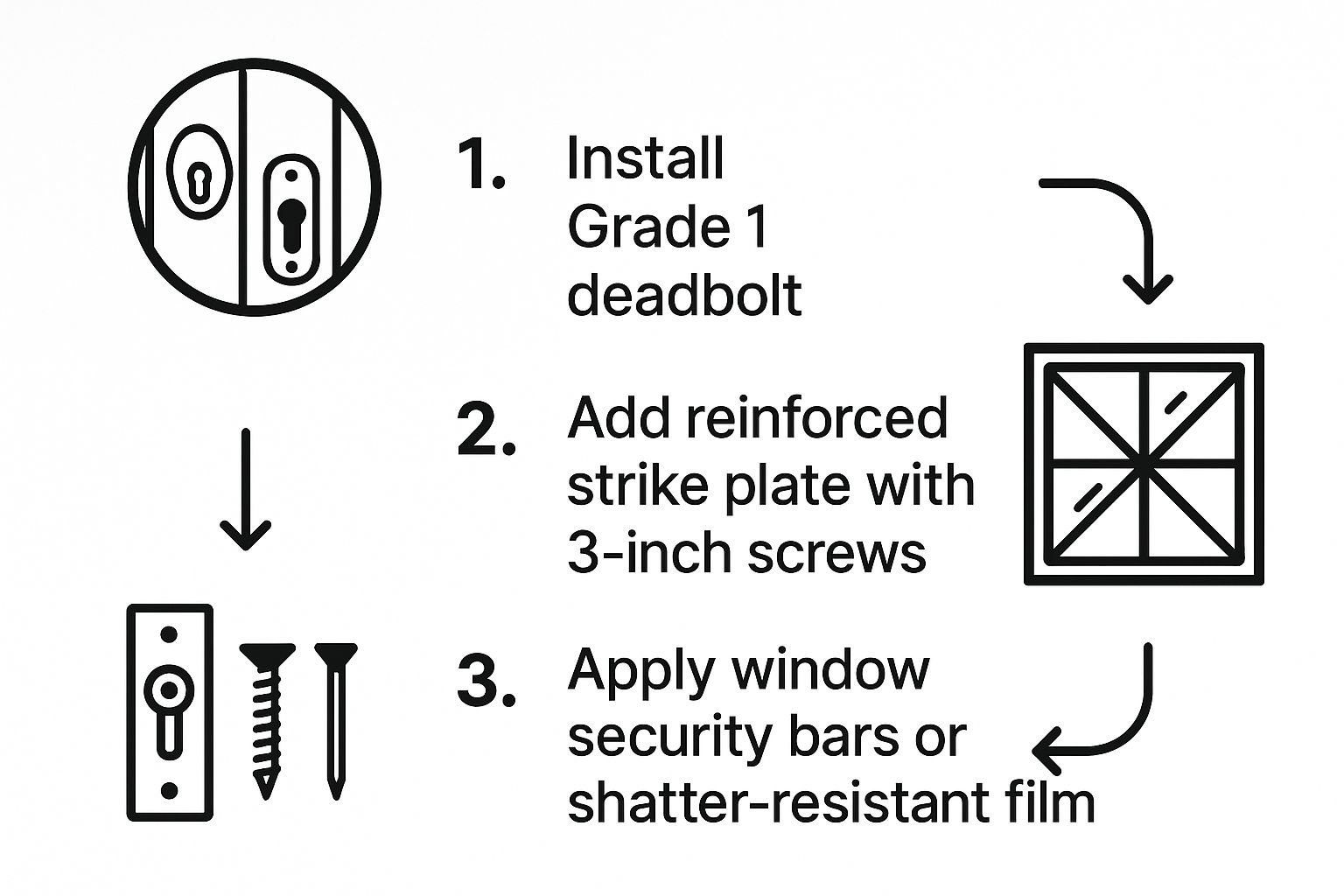 1. Install Grade 1 deadbolt

2. Add reinforced strike plate with 3-inch screws

3. Apply window security bars or shatter-resistant film