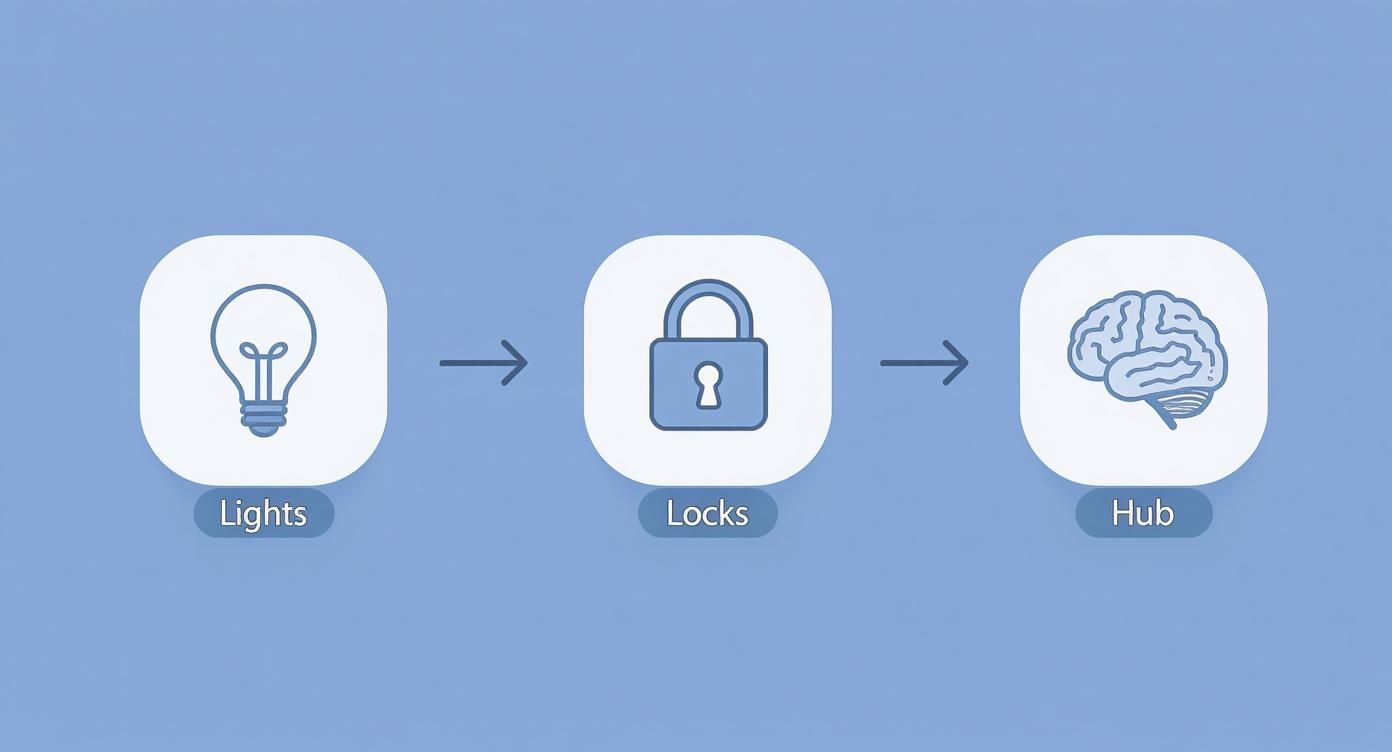 Lights

Locks

Hub