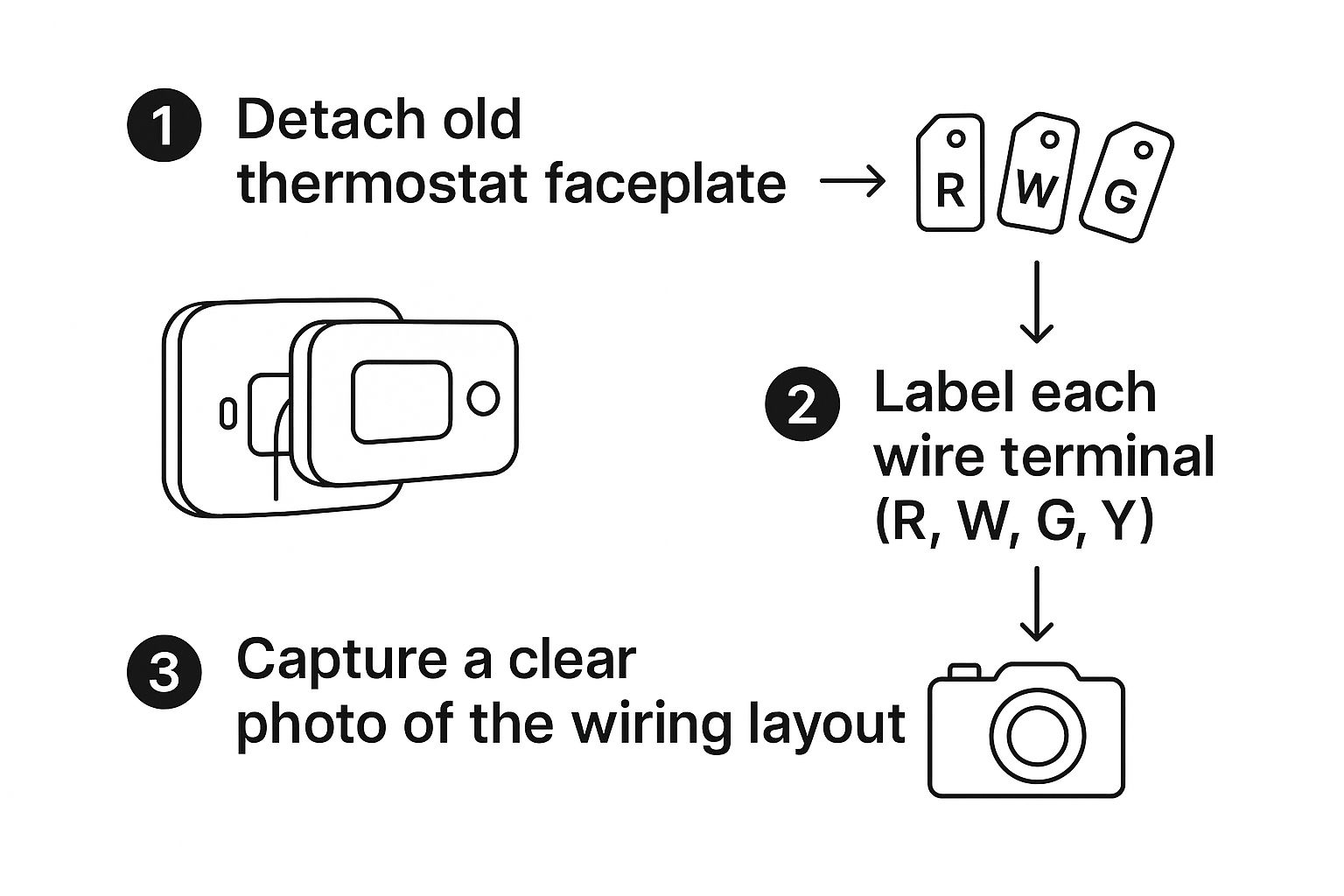 1 Detach old thermostat faceplate

R W G

2 Label each wire terminal (R, W, G, Y)

3 Capture a clear photo of the wiring layout