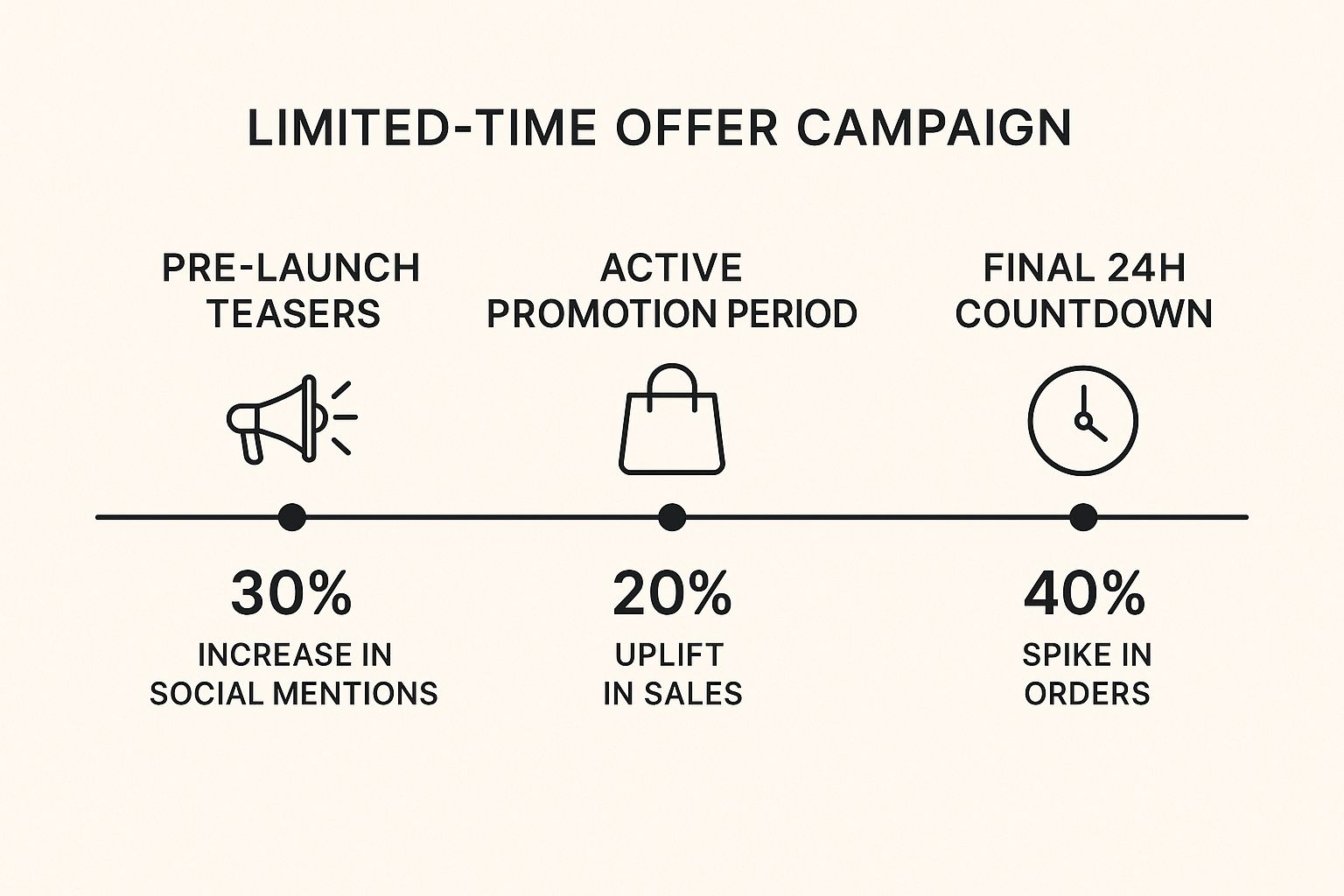 LIMITED-TIME OFFER CAMPAIGN

PRE-LAUNCH TEASERS

30%

INCREASE IN SOCIAL MENTIONS

ACTIVE PROMOTION PERIOD

20%

UPLIFT IN SALES

FINAL 24H COUNTDOWN

40%

SPIKE IN ORDERS