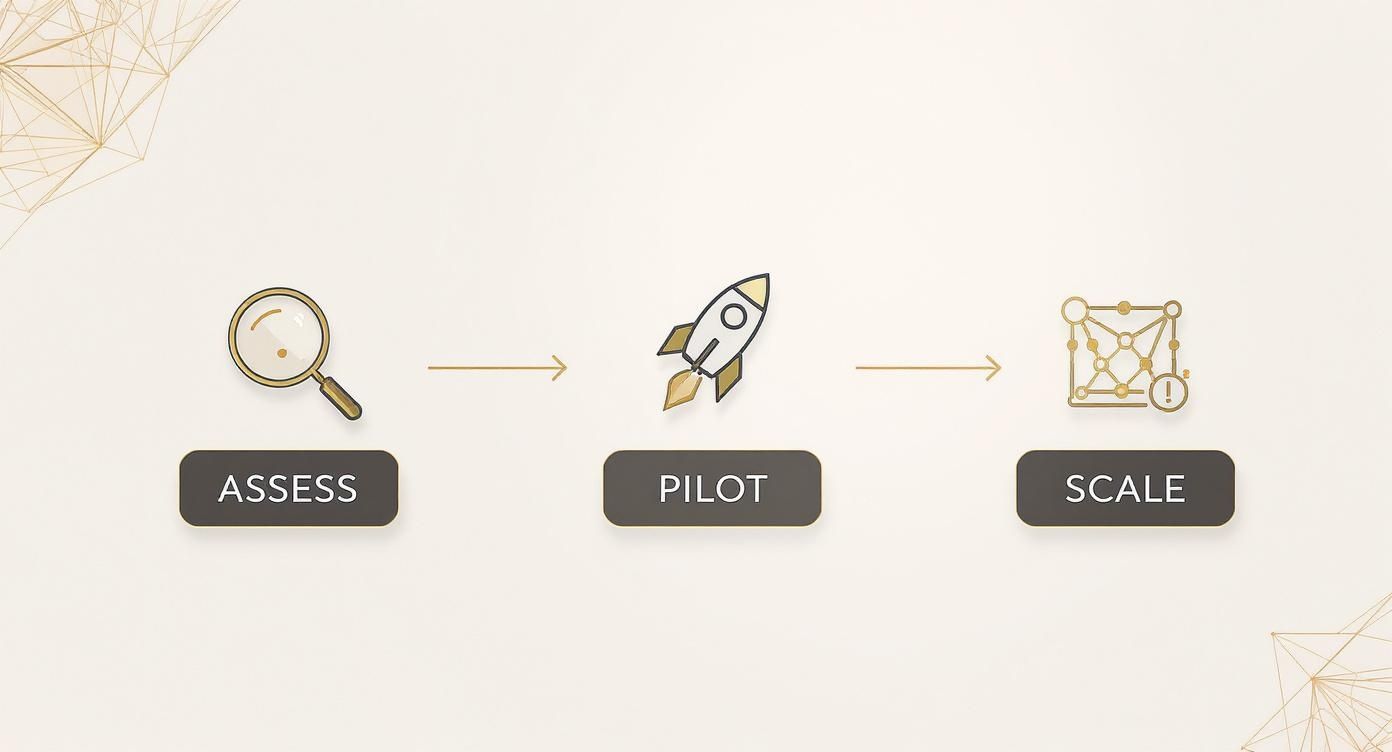 ASSESS

PILOT

SCALE