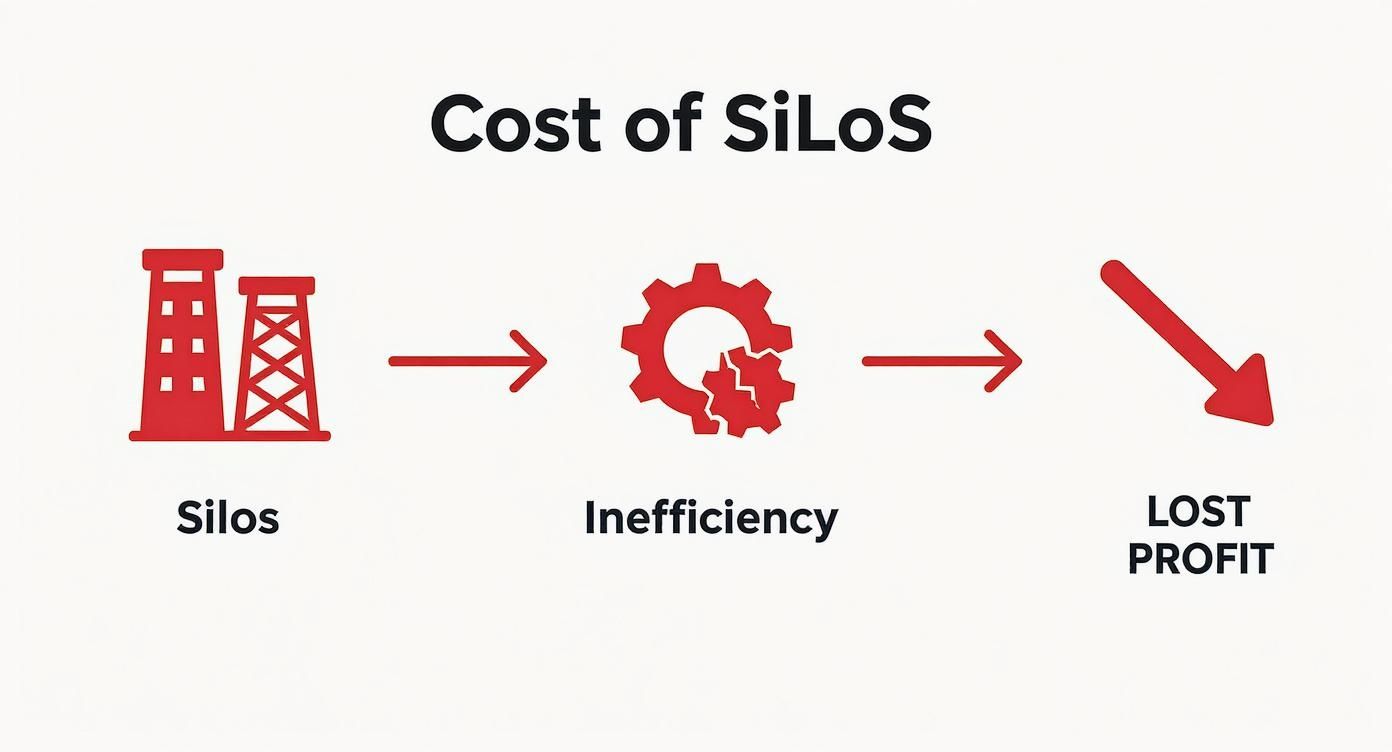 Cost of SiLoS

Silos

Inefficiency

LOST PROFIT