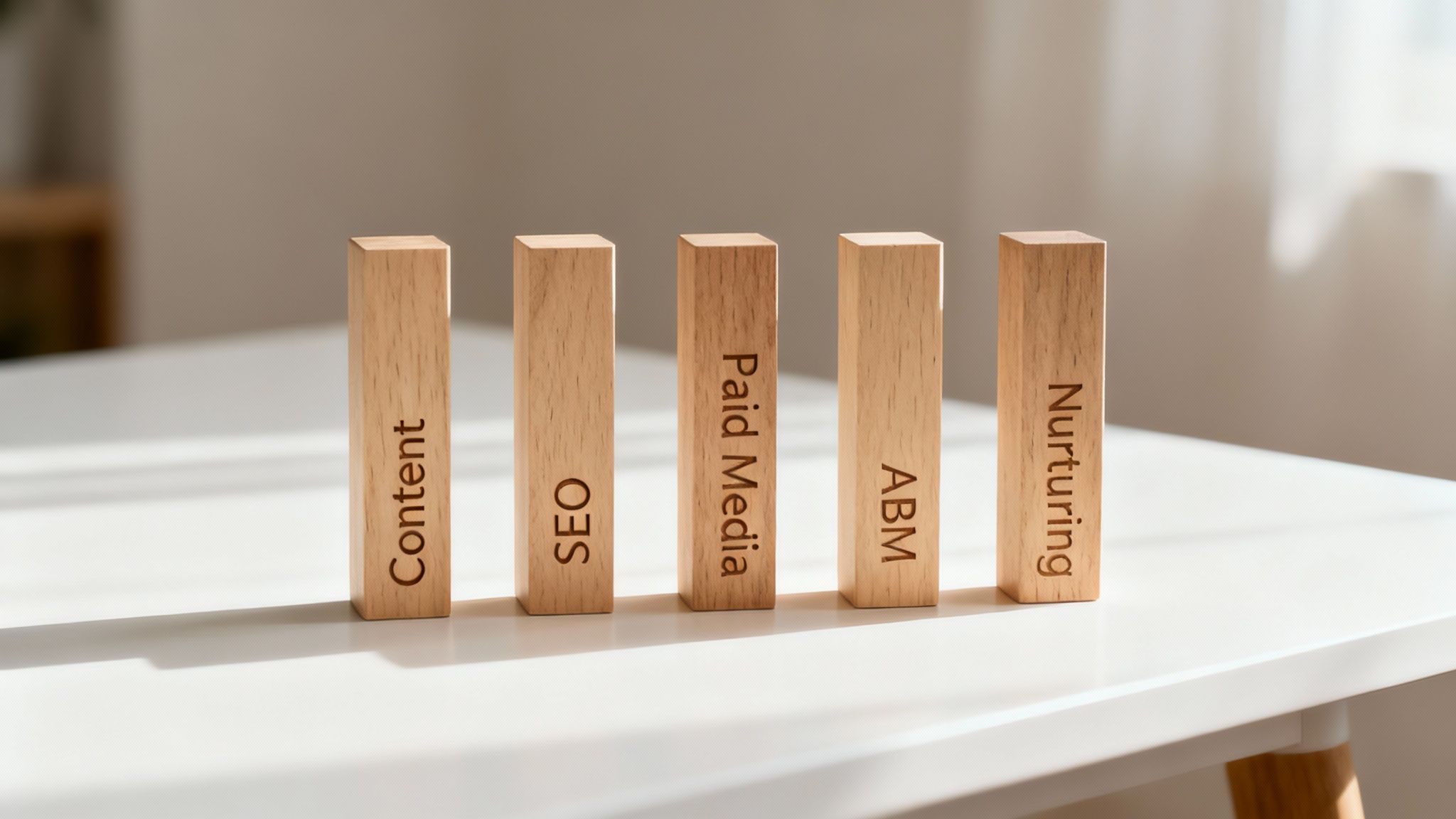 Content

SEO

Paid Media

ABM

Nurturing