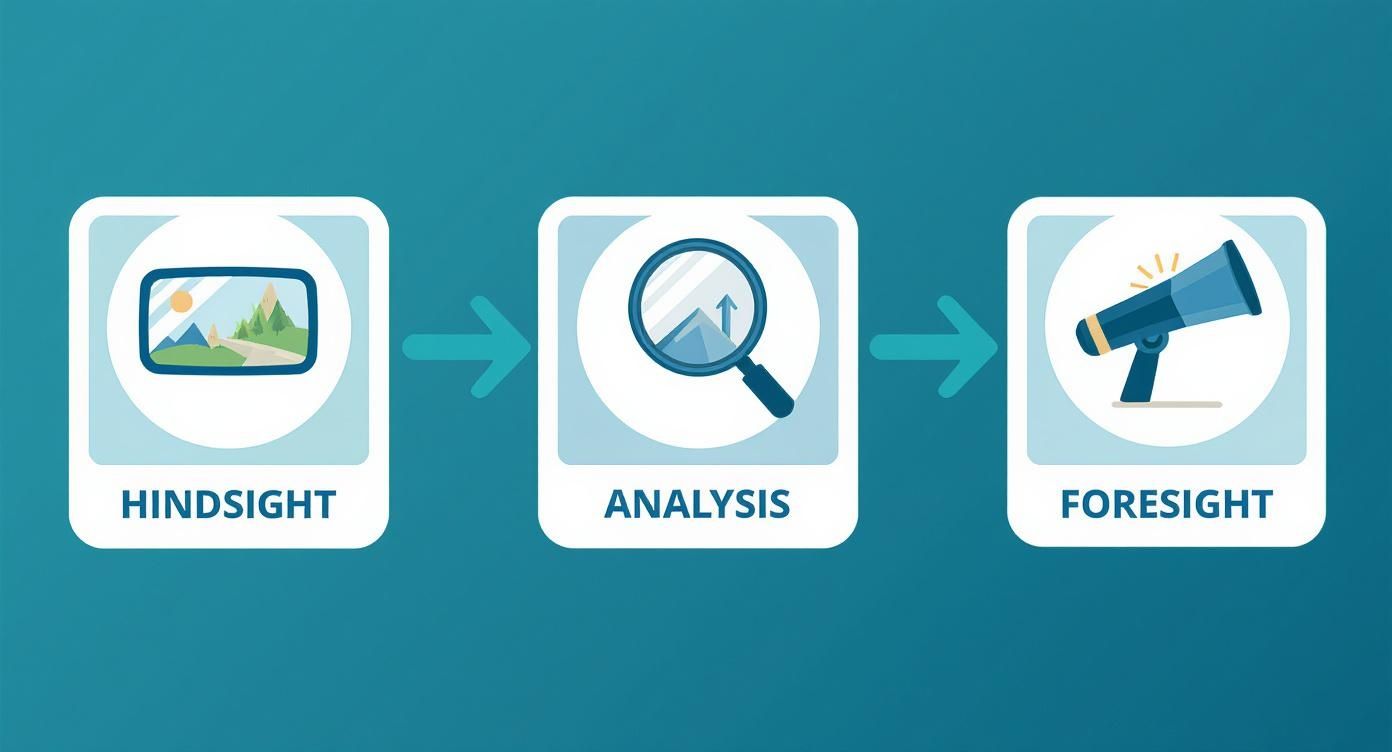 HINDSIGHT

ANALYSIS

FORESIGHT