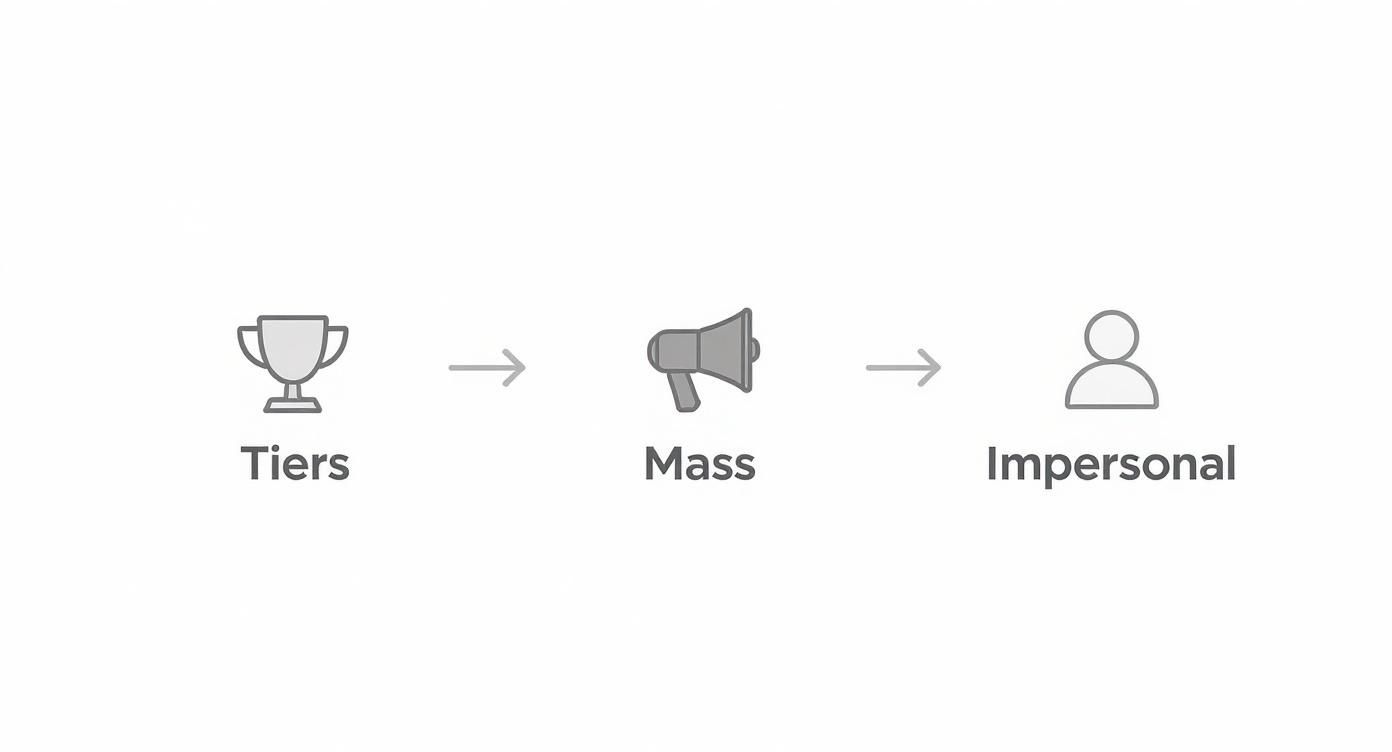 Tiers

Mass

Impersonal