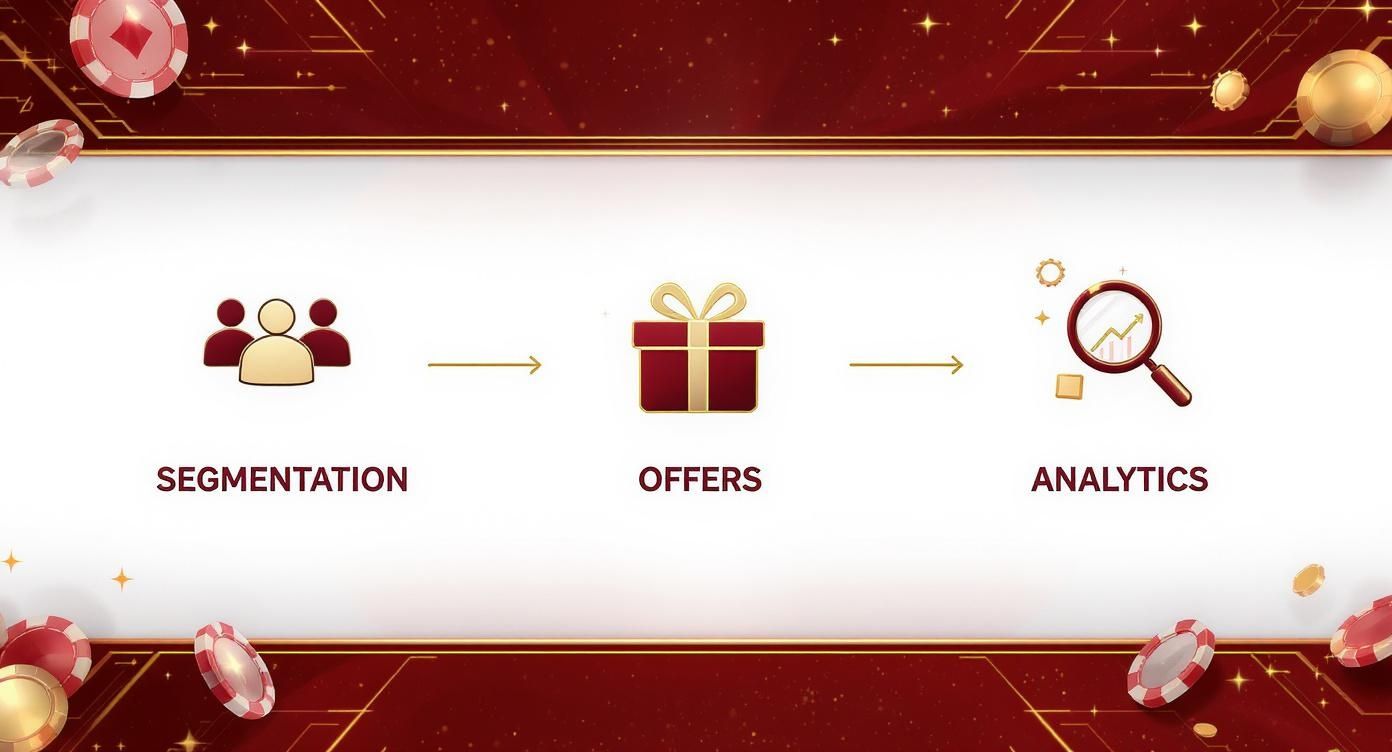 SEGMENTATION

OFFERS

ANALYTICS