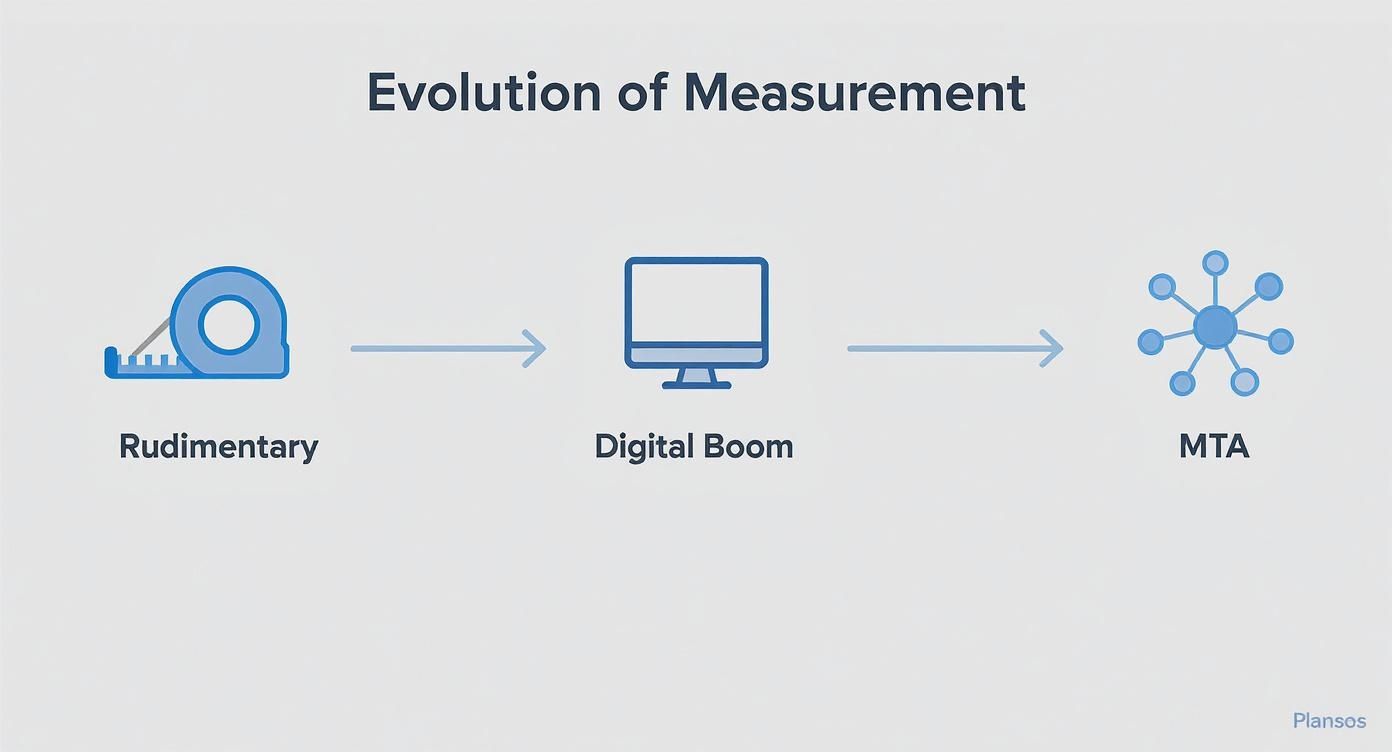 Evolution of Measurement

Rudimentary

Digital Boom

MTA

Plansos