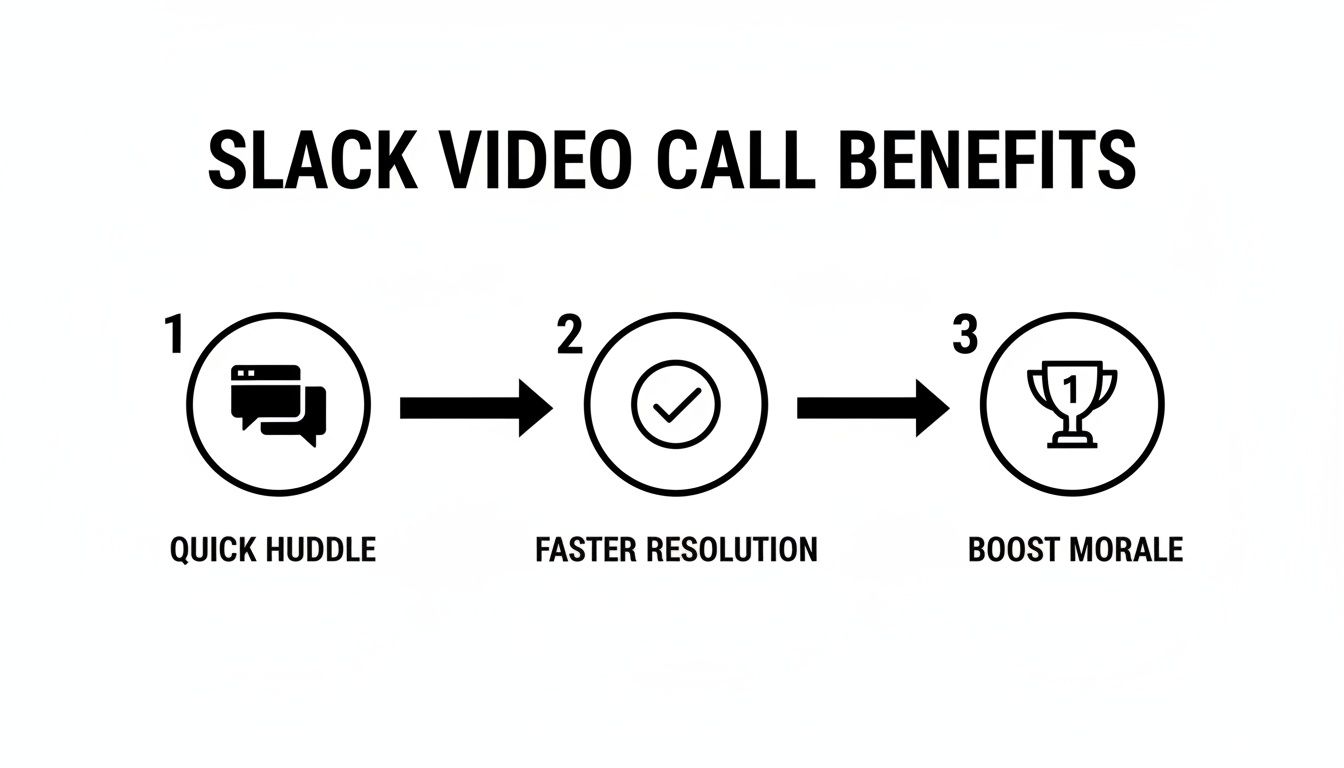 SLACK VIDEO CALL BENEFITS

1

QUICK HUDDLE

2

FASTER RESOLUTION

3

1

BOOST MORALE