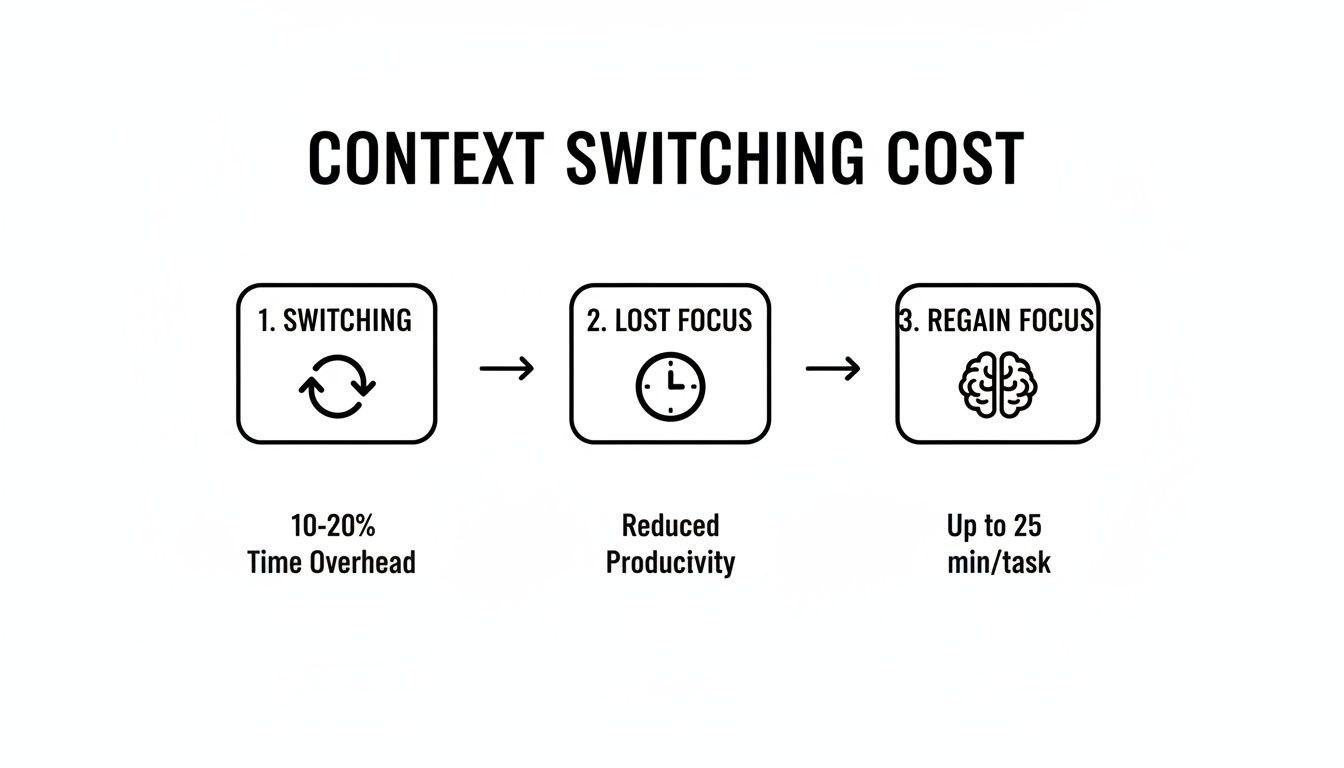 CONTEXT SWITCHING COST

1. SWITCHING

2. LOST FOCUS

3. REGAIN FOCUS

10-20%
Time Overhead

Reduced
Producivity

Up to 25
min/task