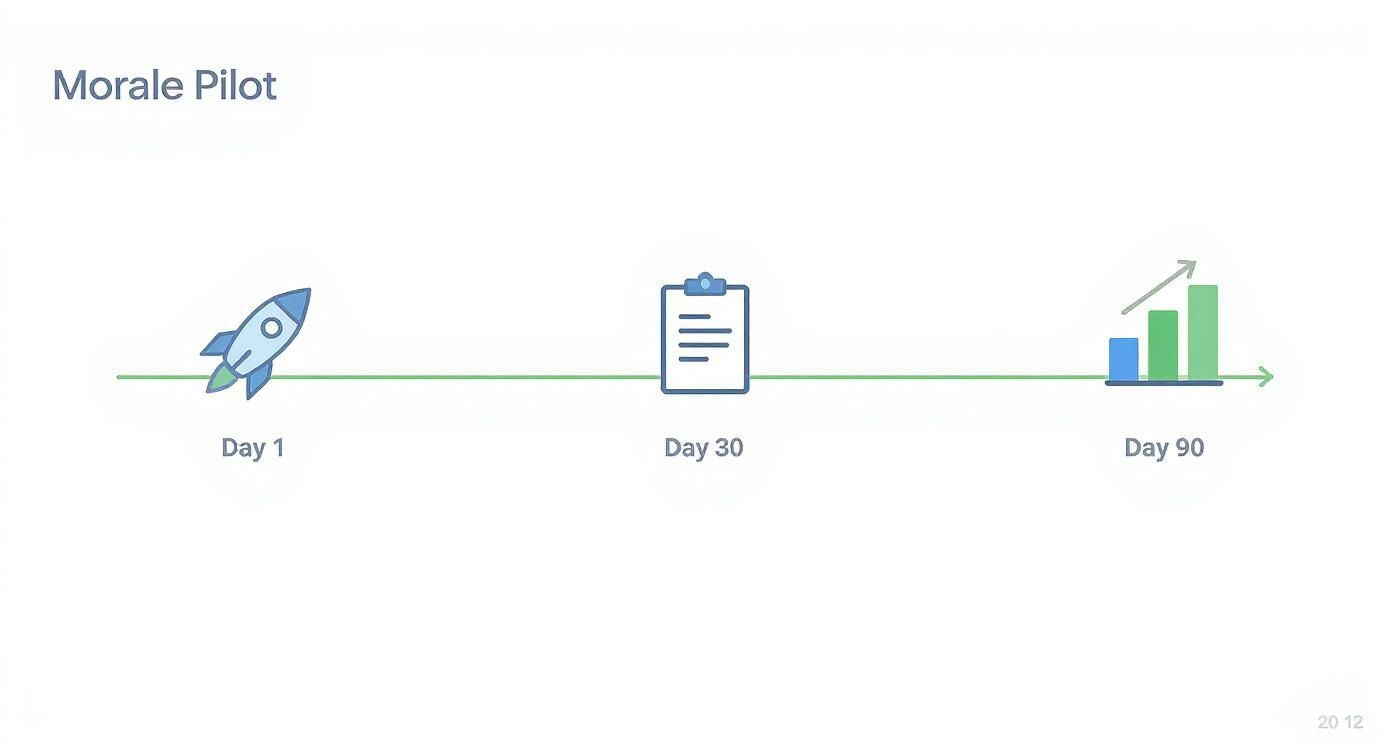 Morale Pilot

Day 1

Day 30

Day 90

20 12