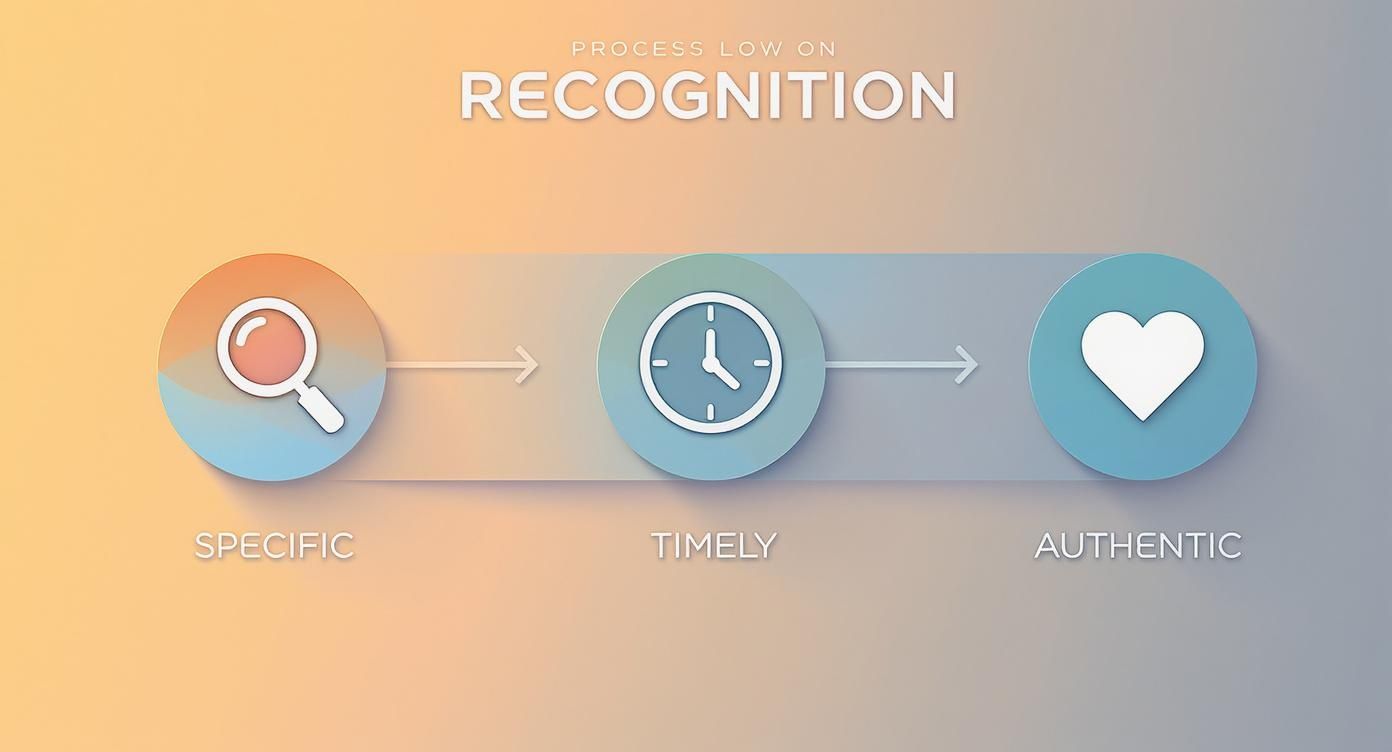 PROCESS LOW ON
RECOGNITION

SPECIFIC

TIMELY

AUTHENTIC