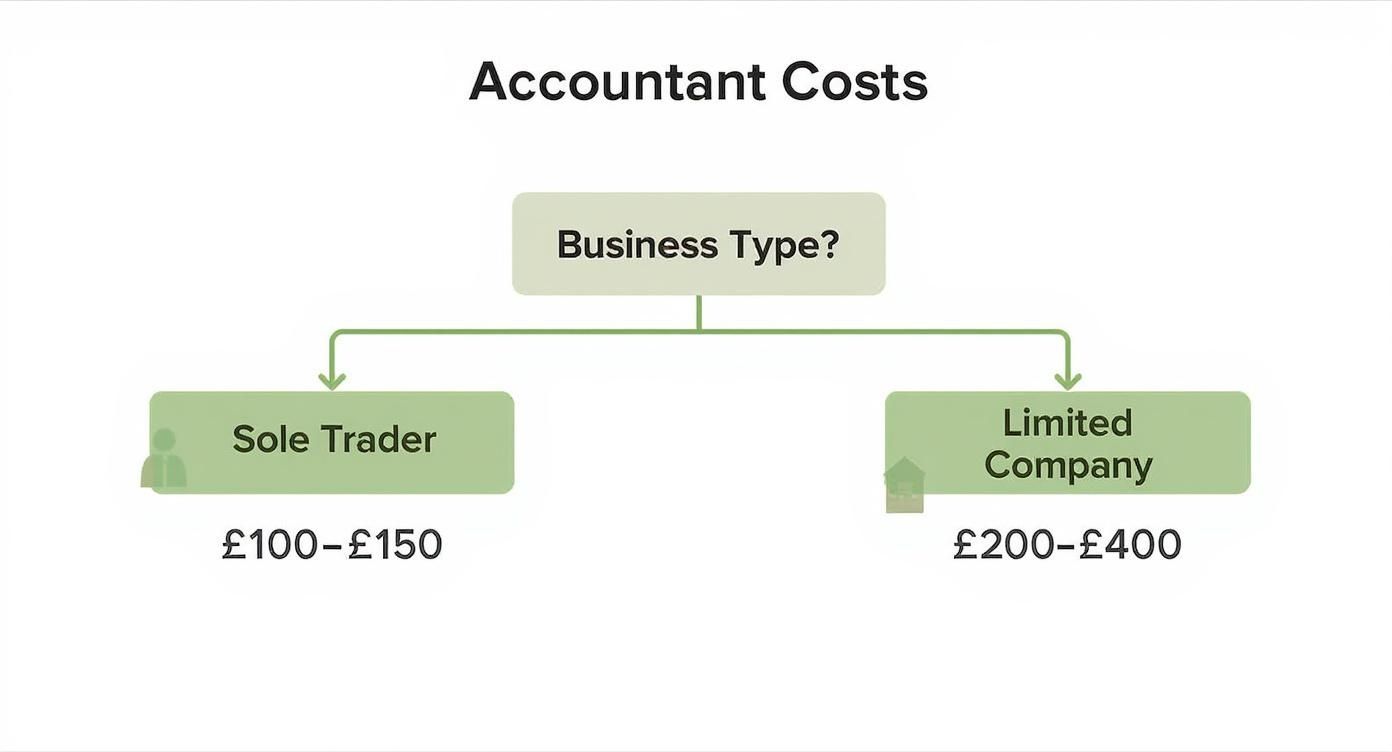 Accountant Costs

Business Type?

Sole Trader

£100–£150

Limited Company

£200–£400