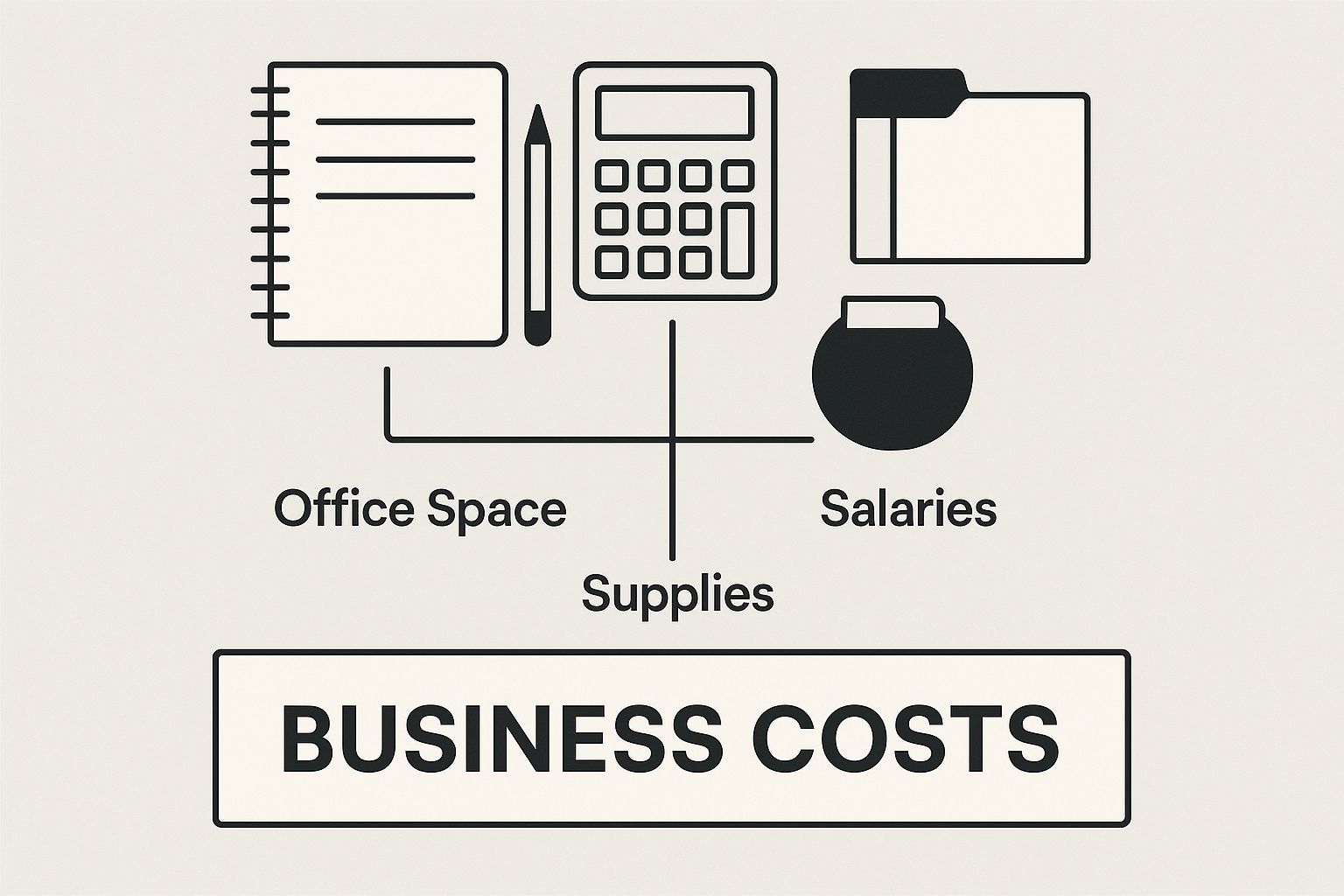 Office Space

Salaries

Supplies

BUSINESS COSTS