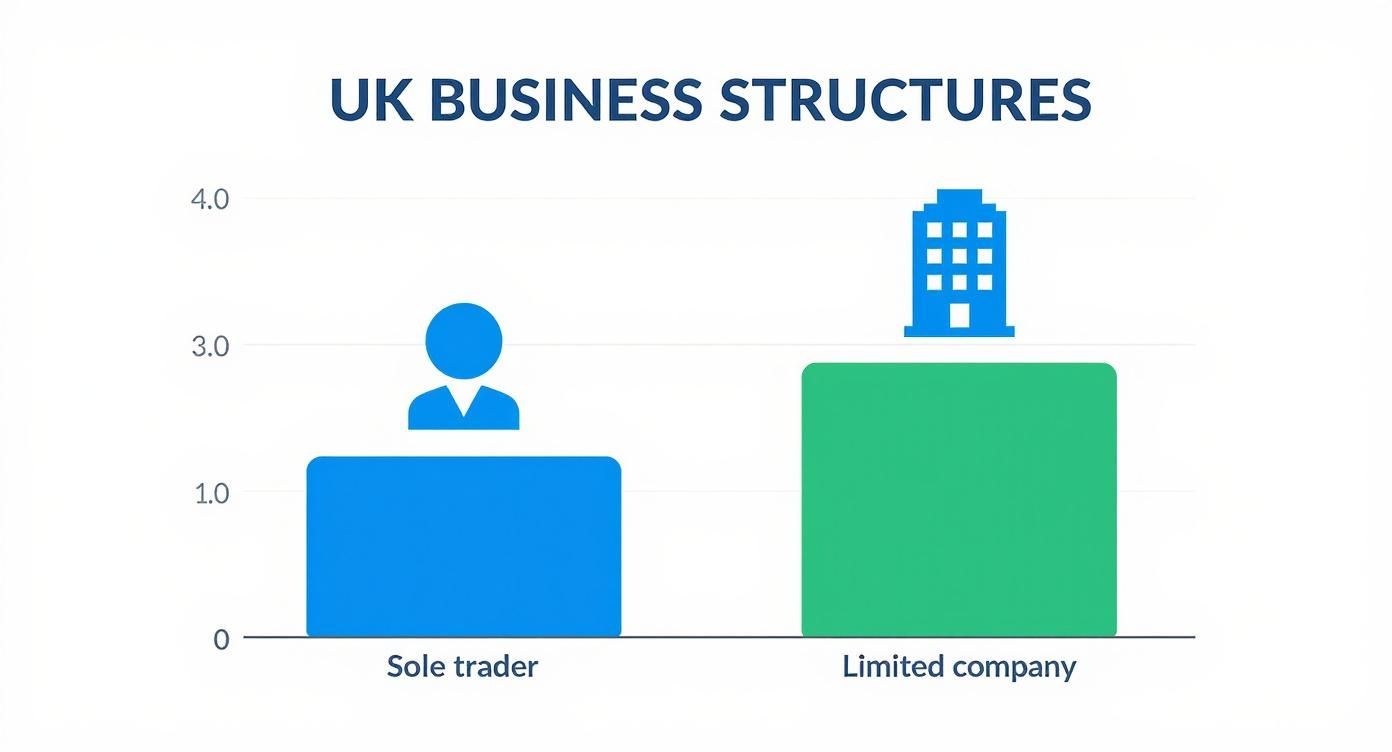 UK BUSINESS STRUCTURES

4.0
3.0
1.0
0

Sole trader
Limited company