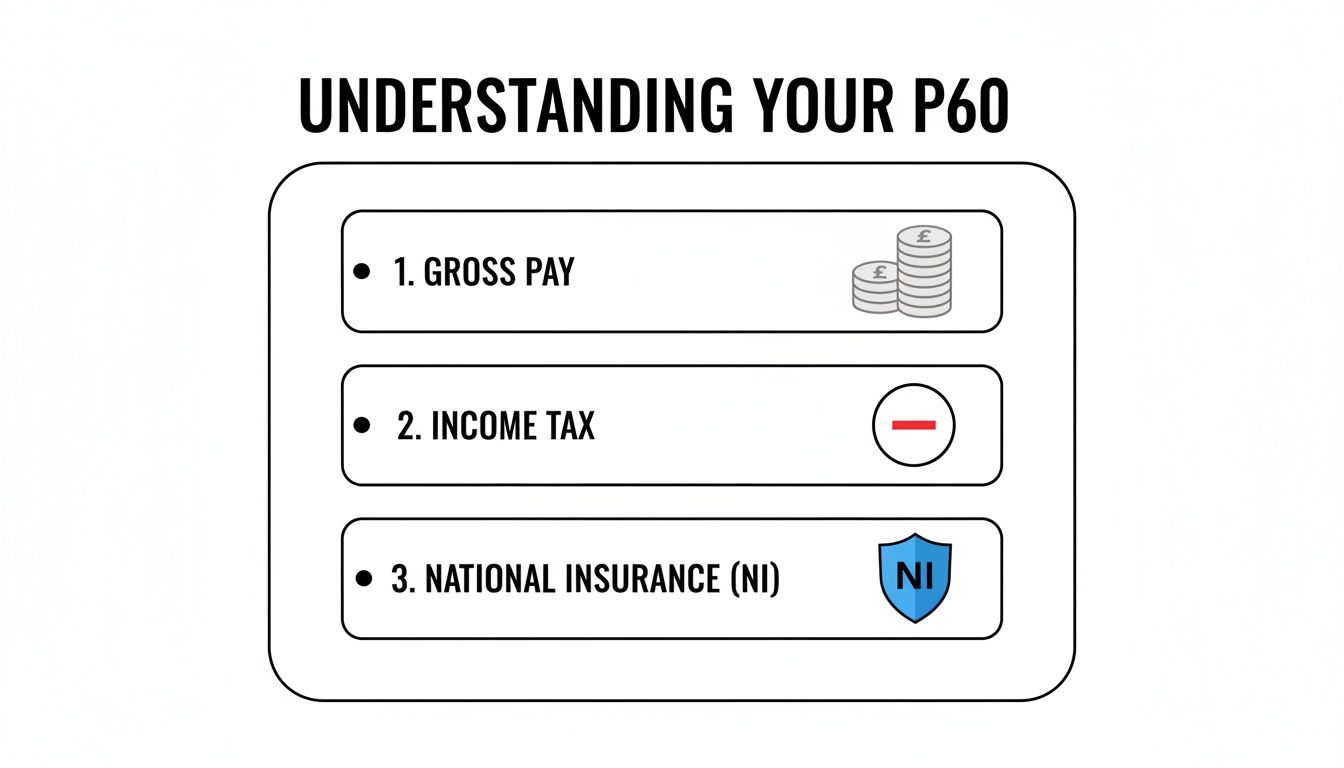 UNDERSTANDING YOUR P60

• 1. GROSS PAY
£
£

• 2. INCOME TAX

• 3. NATIONAL INSURANCE (NI)
NI