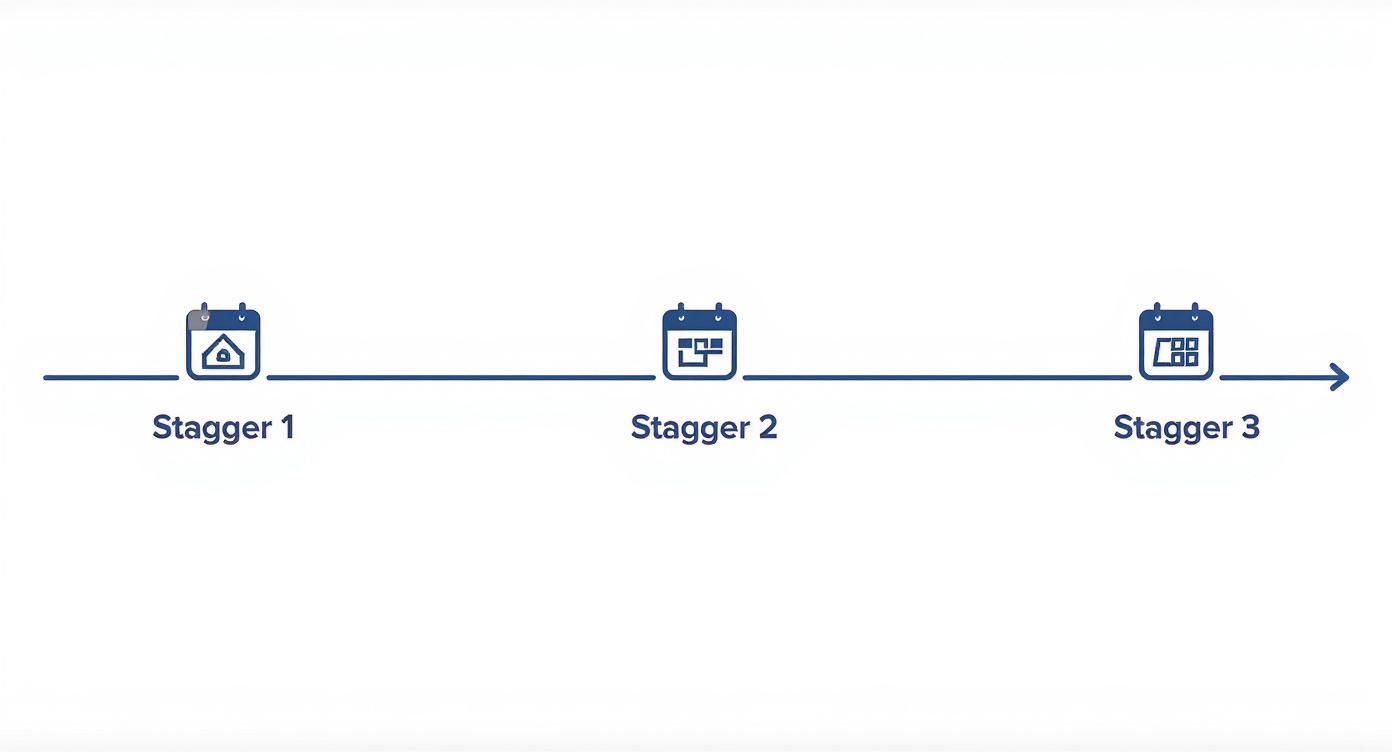 Stagger 1

Stagger 2

Stagger 3