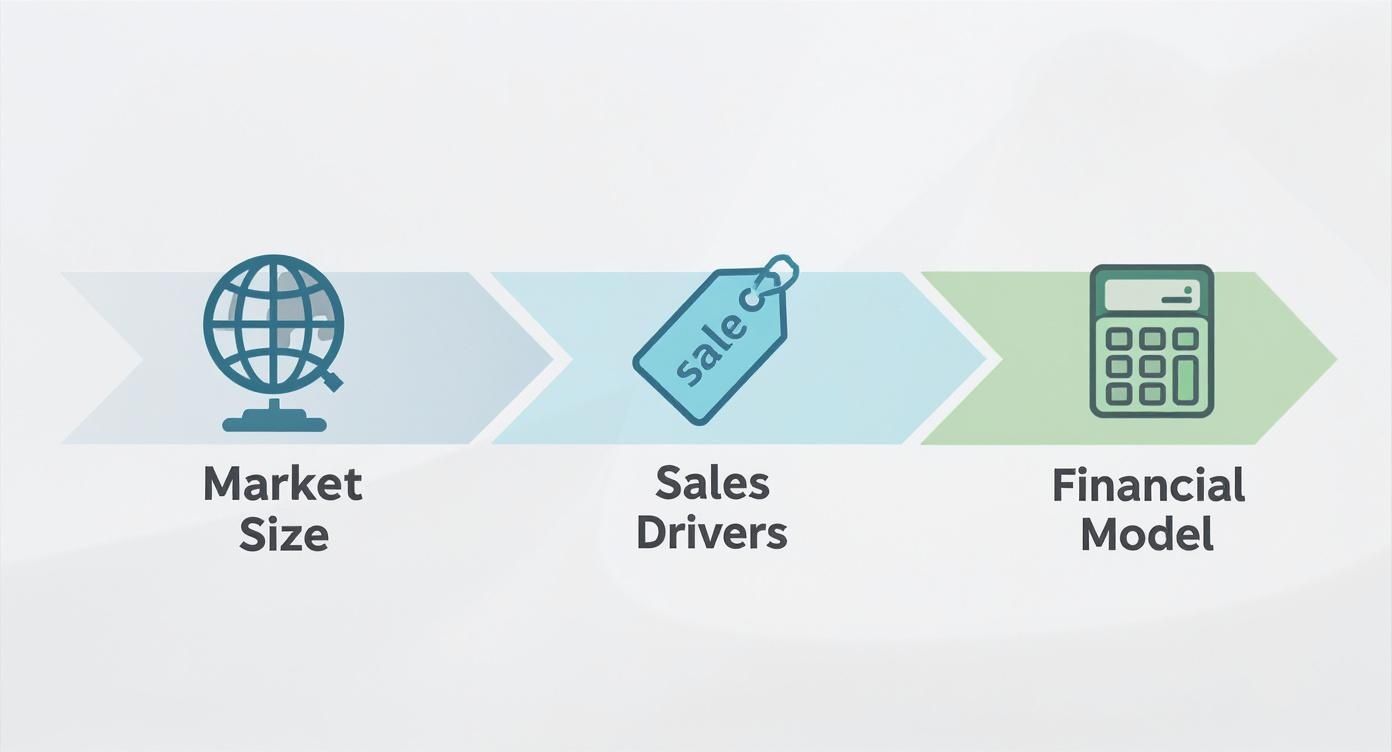 sale

Market Size

Sales Drivers

Financial Model