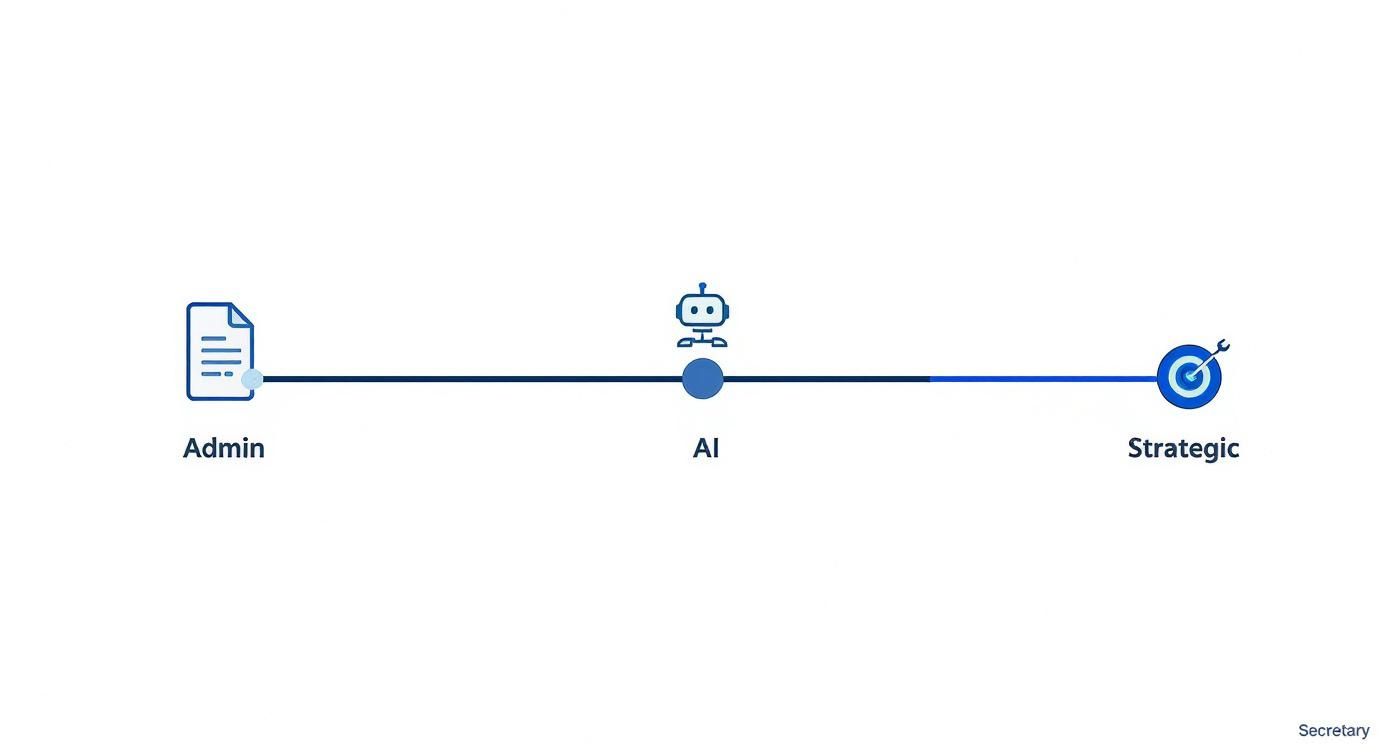 Admin

AI

Strategic

Secretary