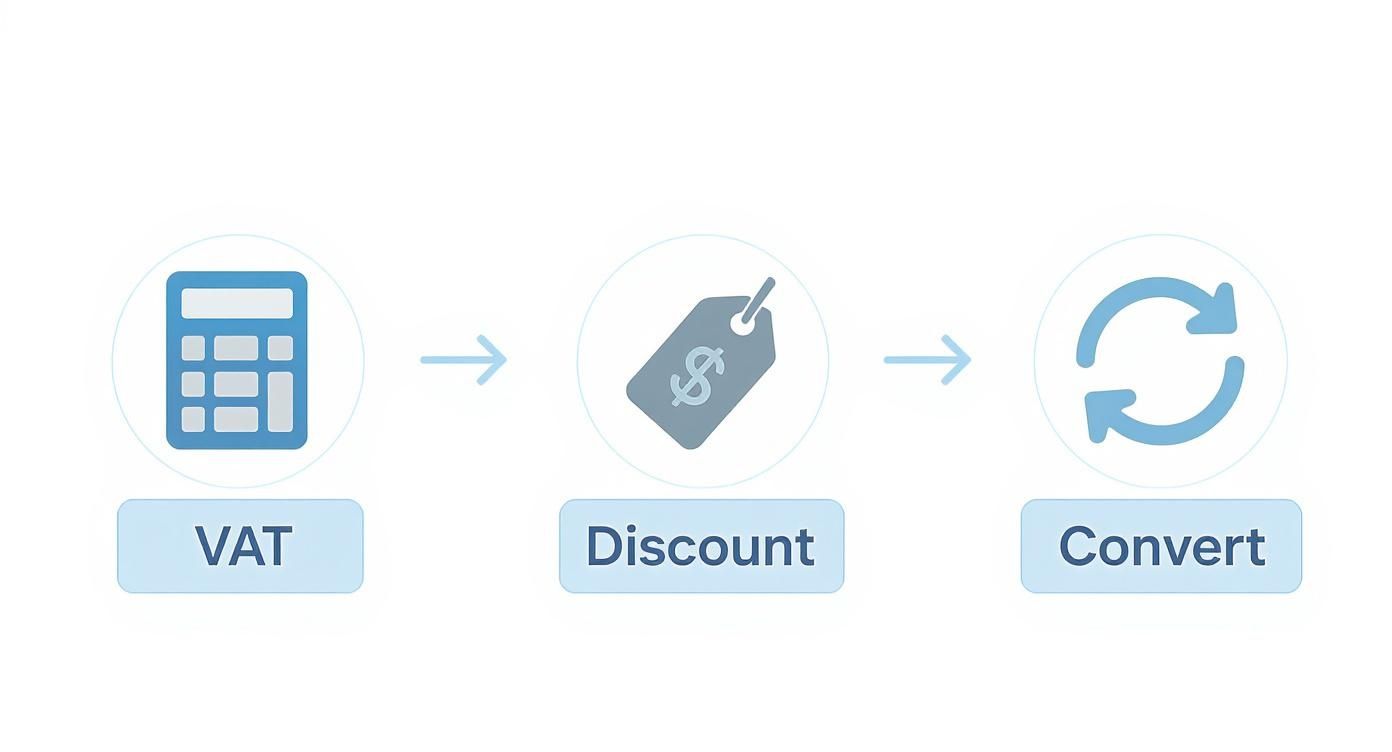 $

VAT

Discount

Convert