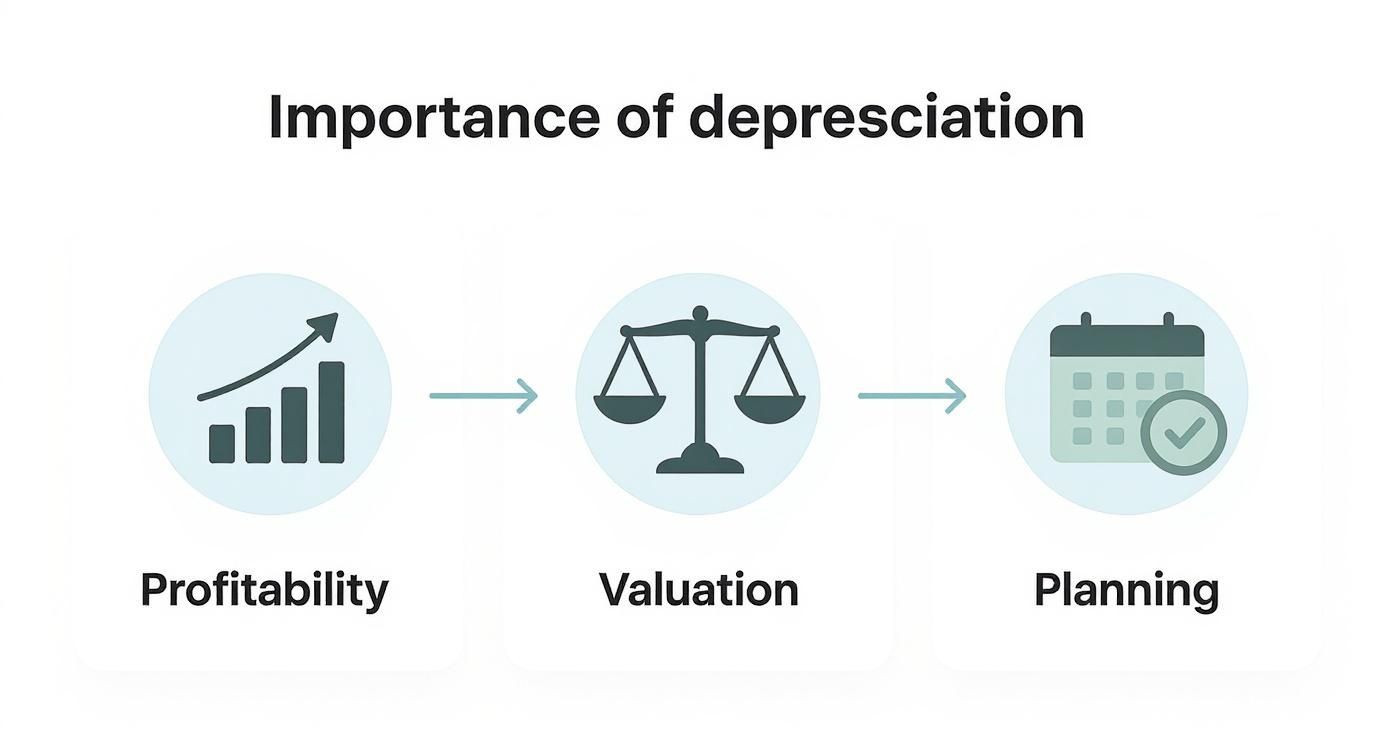 Importance of depresciation

Profitability

Valuation

Planning