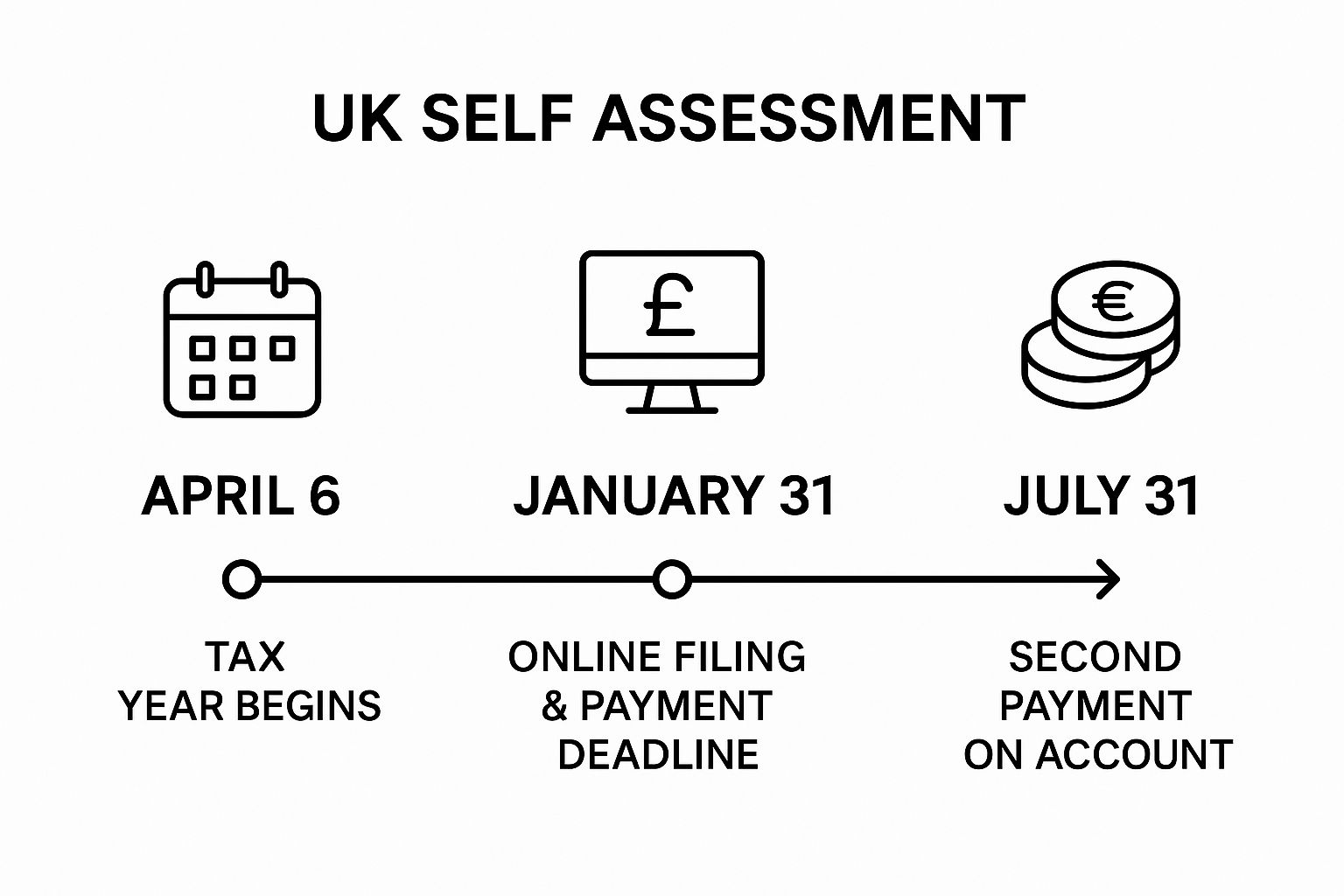 UK SELF ASSESSMENT

£

€

APRIL 6

JANUARY 31

JULY 31

TAX YEAR BEGINS

ONLINE FILING & PAYMENT DEADLINE

SECOND PAYMENT ON ACCOUNT