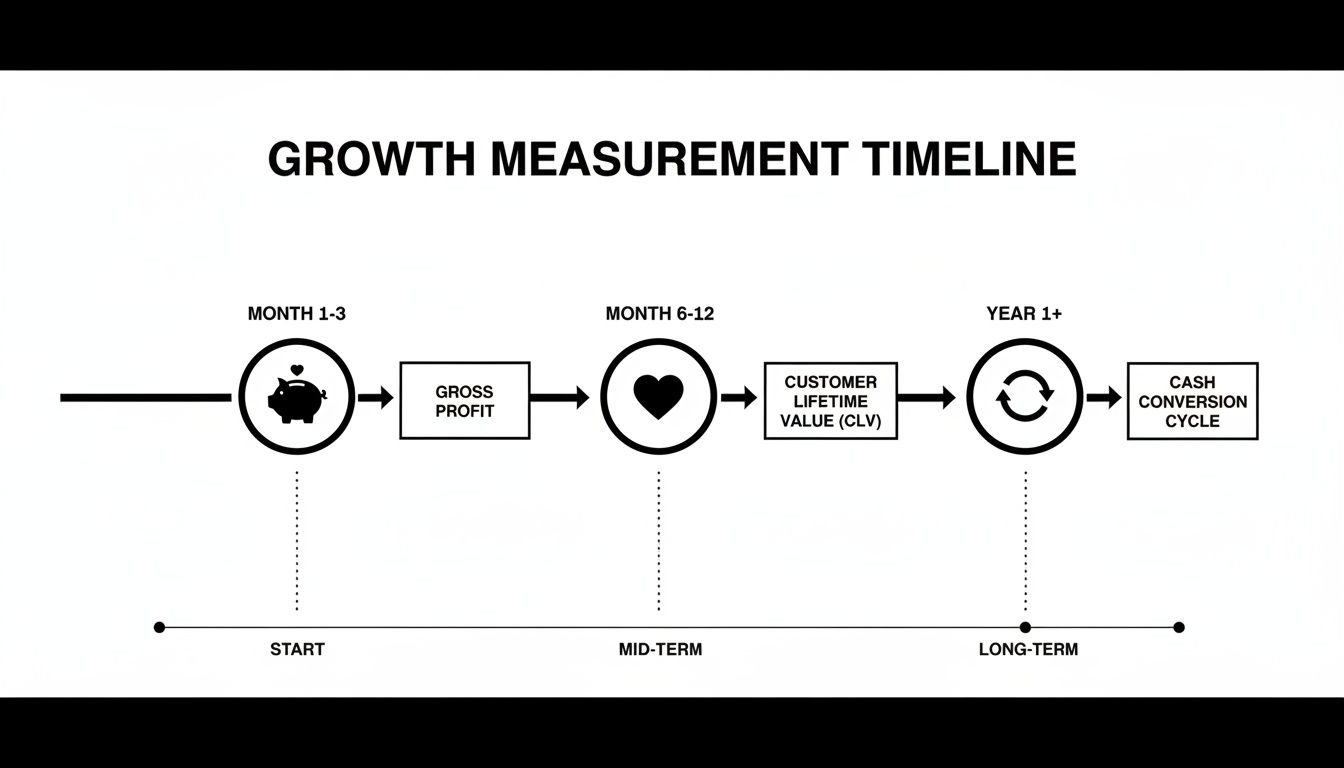 GROWTH MEASUREMENT TIMELINE

MONTH 1-3

GROSS PROFIT

MONTH 6-12

CUSTOMER LIFETIME VALUE (CLV)

YEAR 1+

CASH CONVERSION CYCLE

START

MID-TERM

LONG-TERM