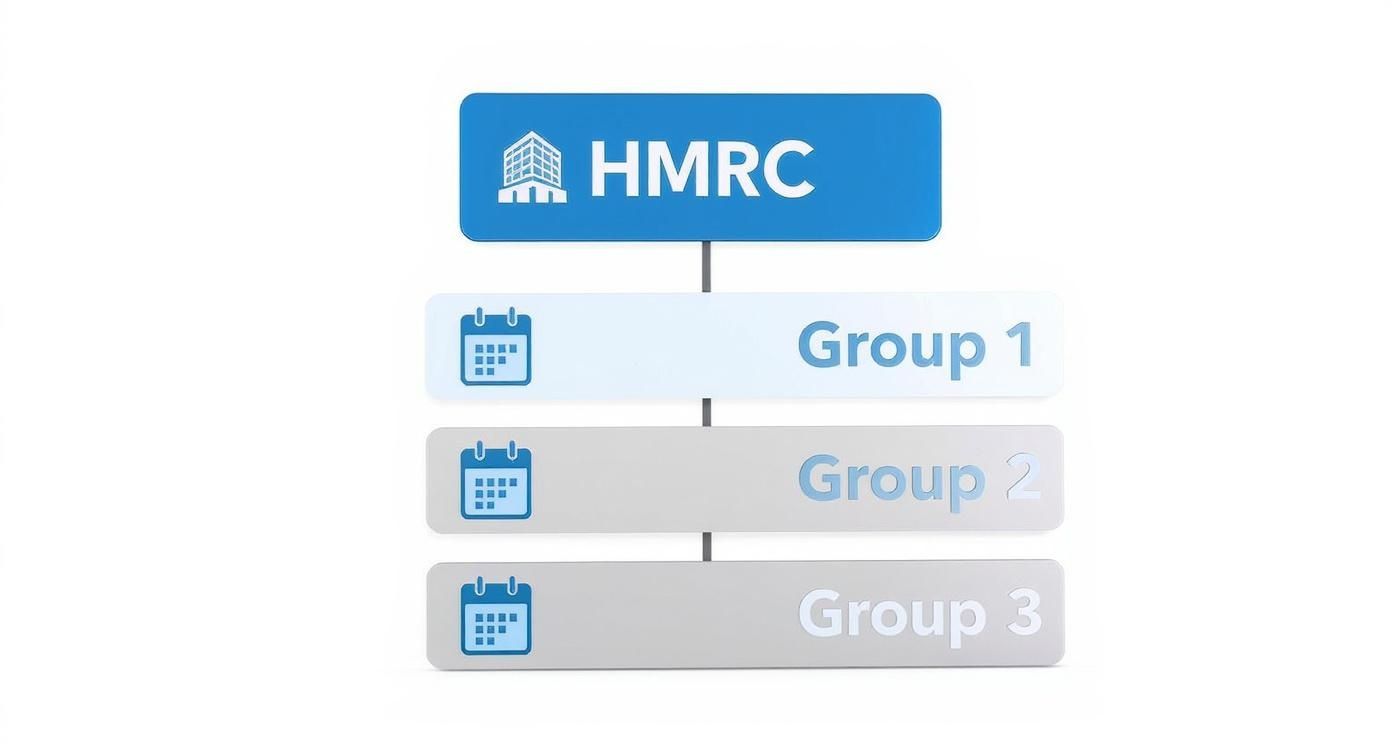 HMRC

Group 1

Group 2

Group 3