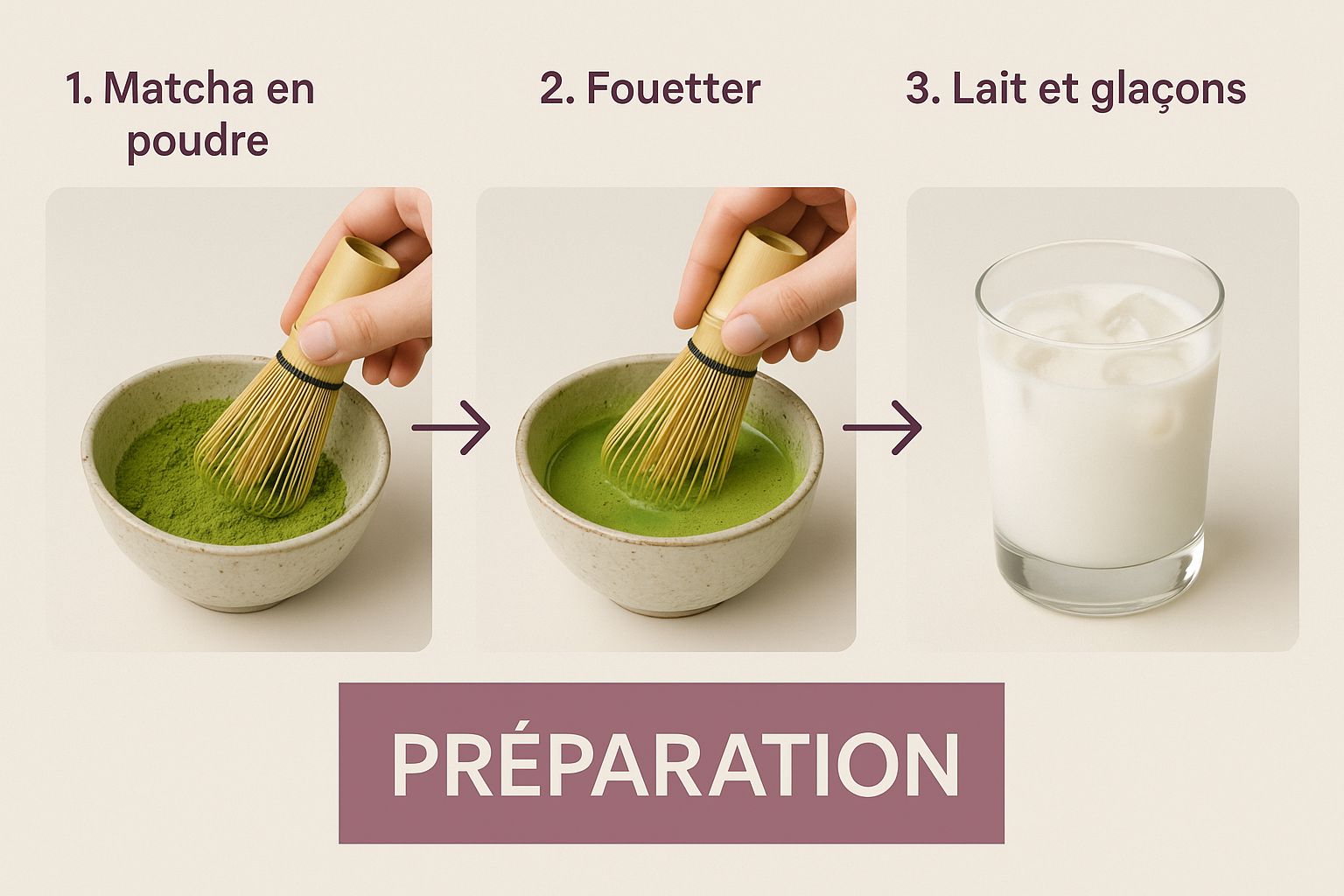 1. Matcha en poudre

2. Fouetter

3. Lait et glaçons

PRÉPARATION