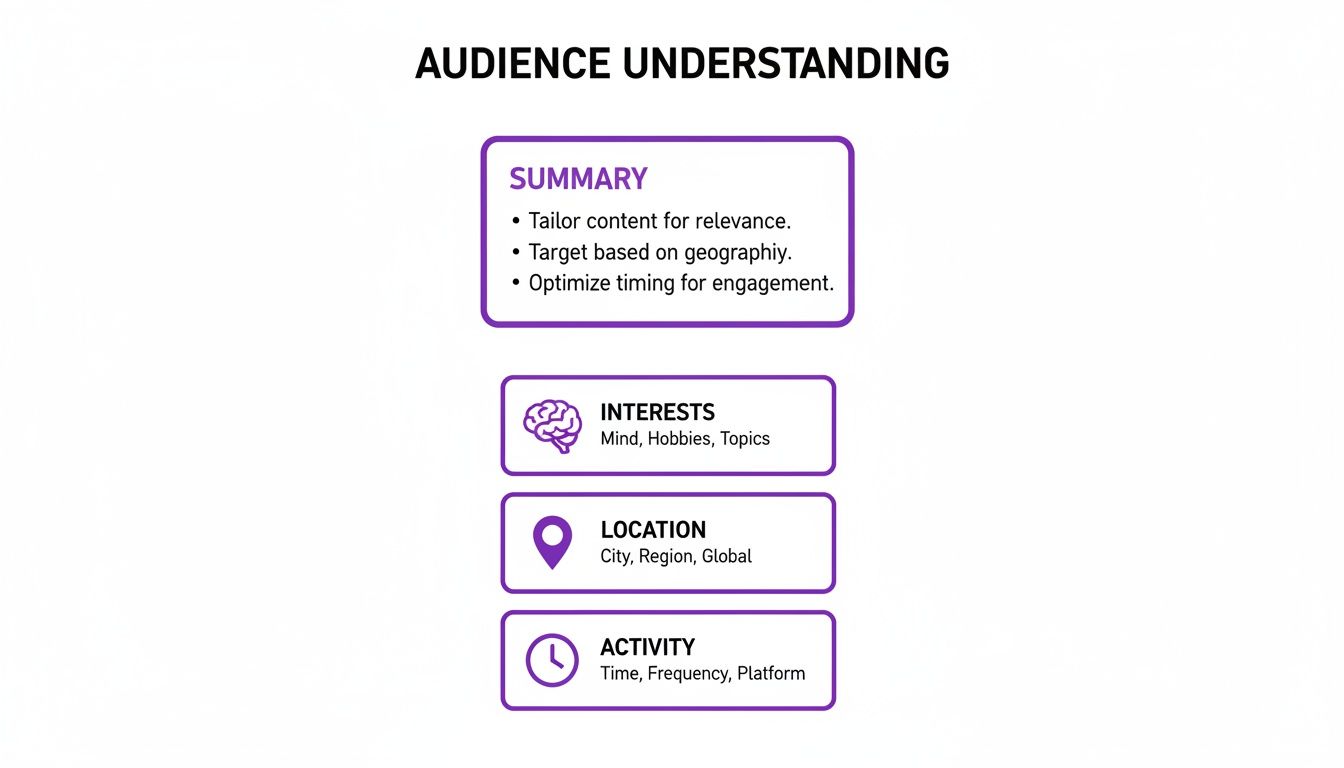 AUDIENCE UNDERSTANDING

SUMMARY
• Tailor content for relevance.
• Target based on geographiy.
• Optimize timing for engagement.

INTERESTS
Mind, Hobbies, Topics

LOCATION
City, Region, Global

ACTIVITY
Time, Frequency, Platform