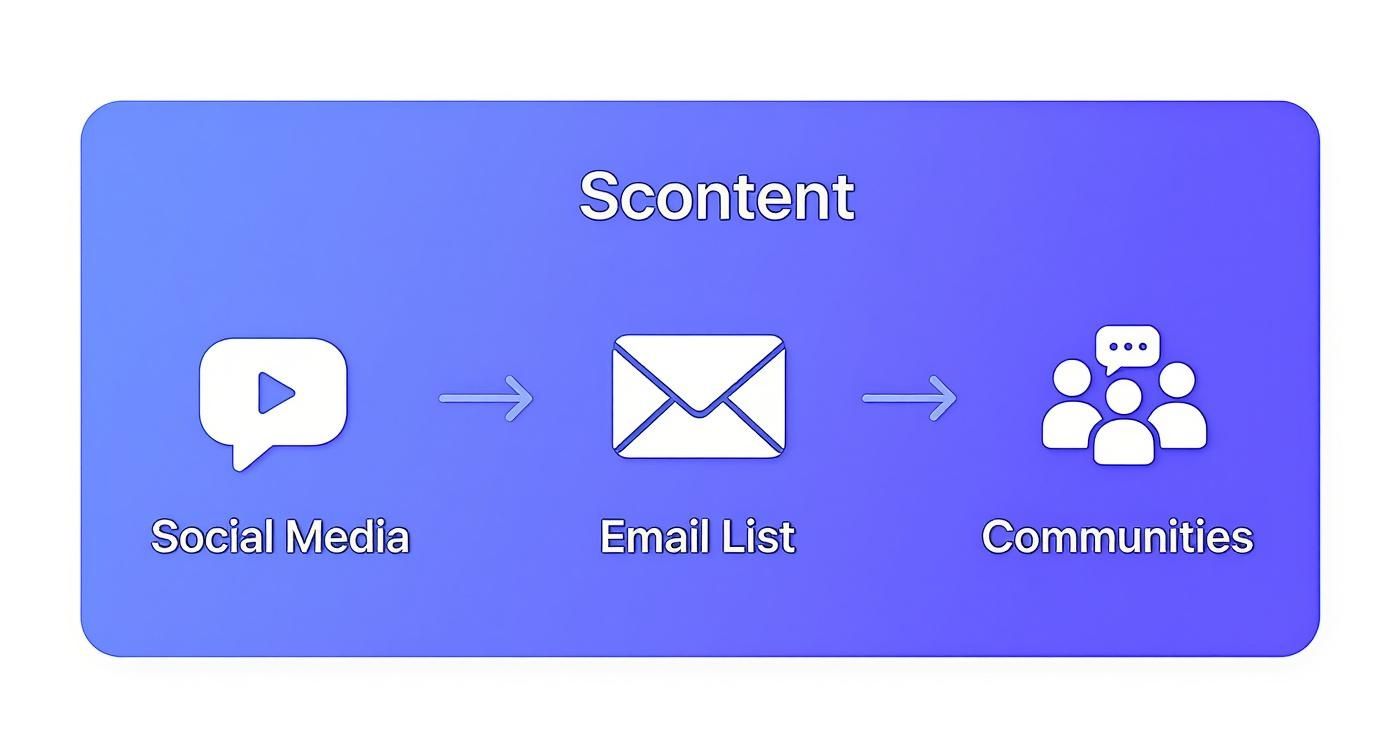 Scontent

Social Media

Email List

Communities