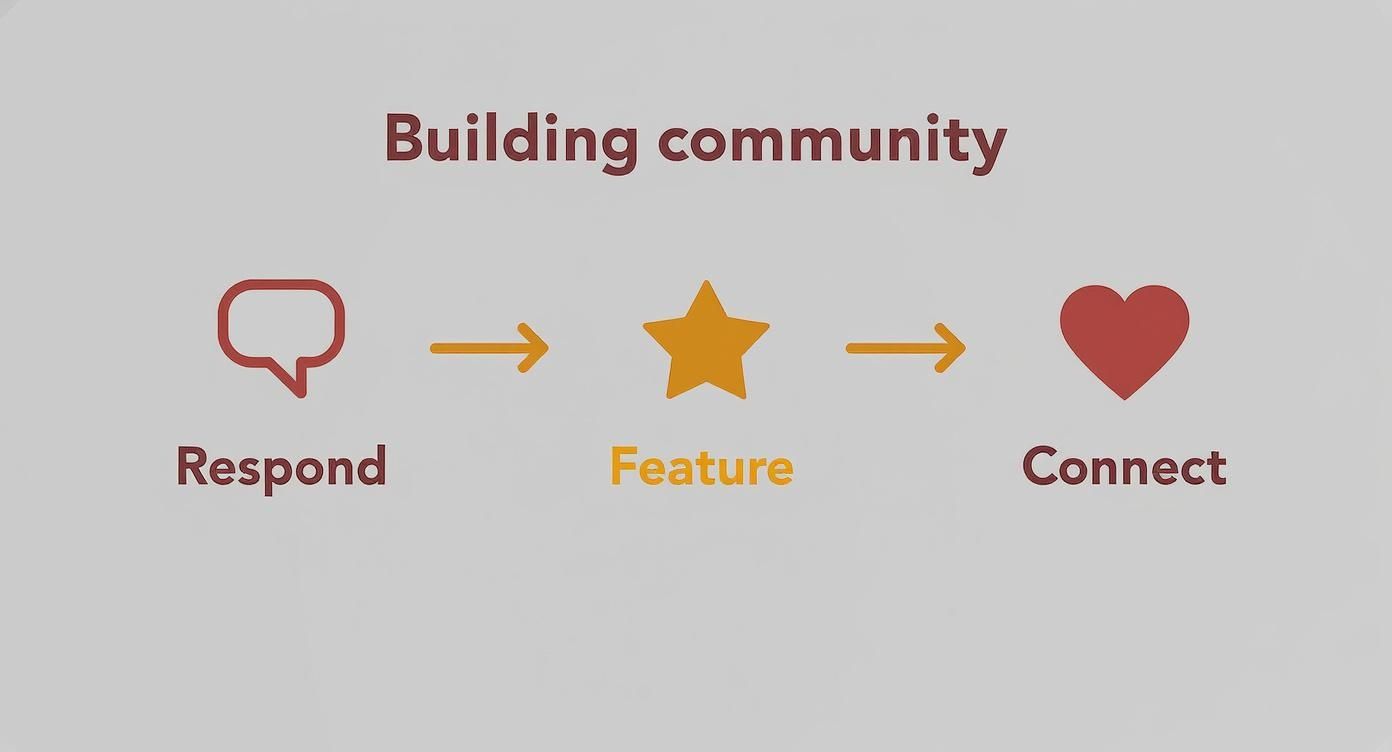 Building community

Respond

Feature

Connect