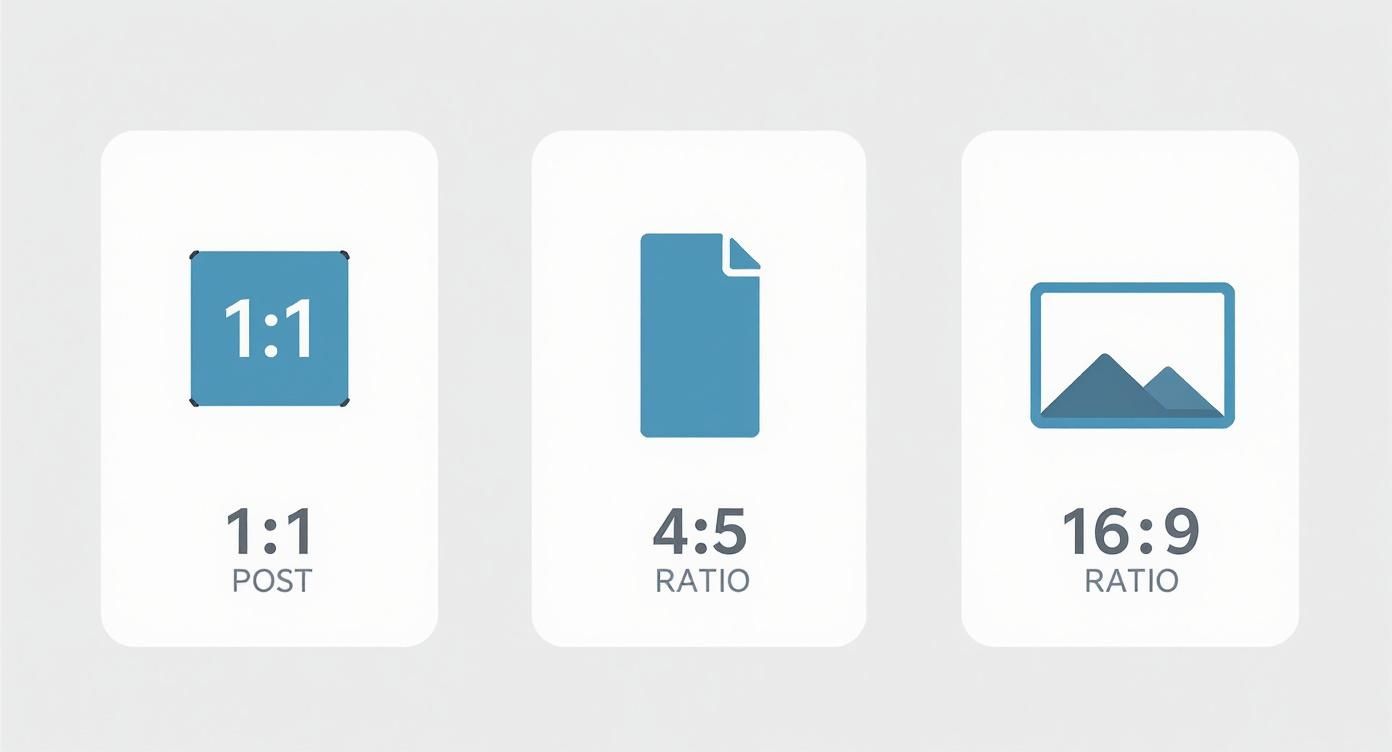 1:1

1:1
POST

4:5
RATIO

16:9
RATIO