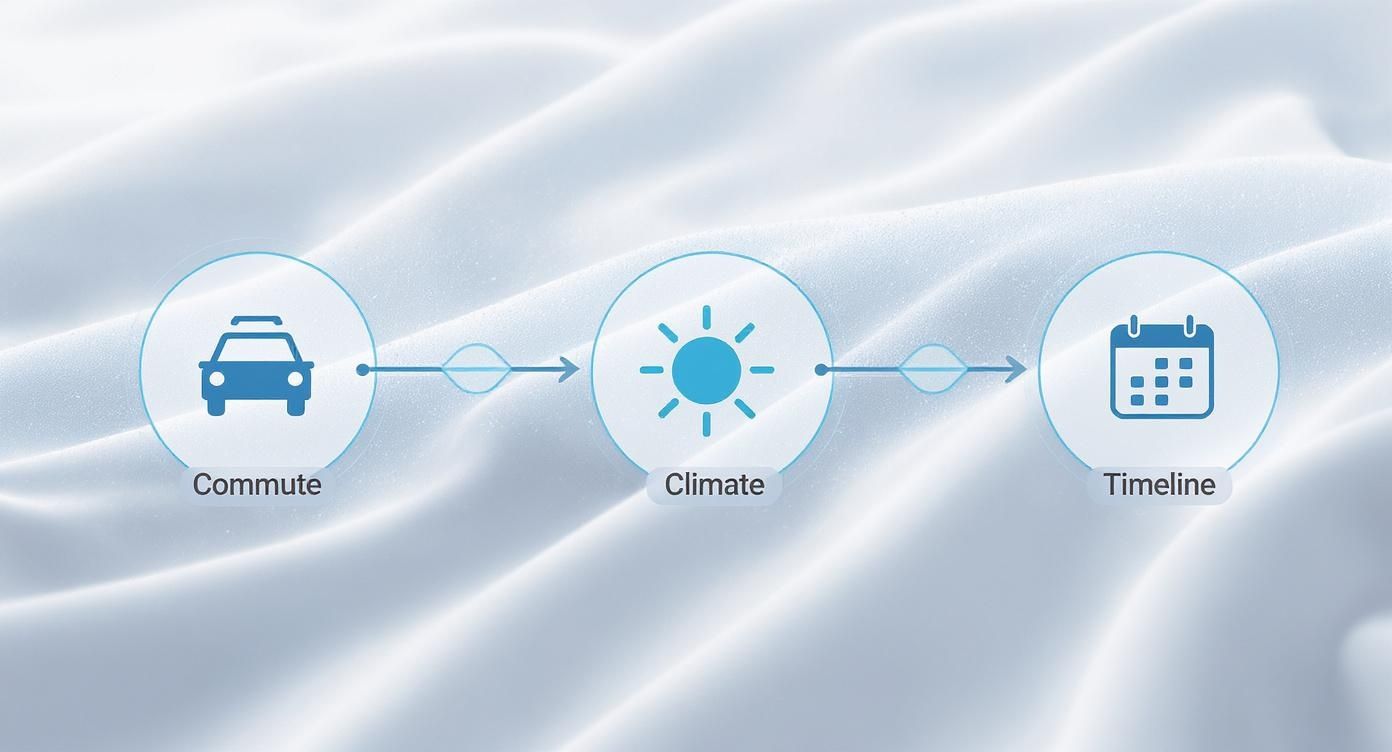 Commute

Climate

Timeline