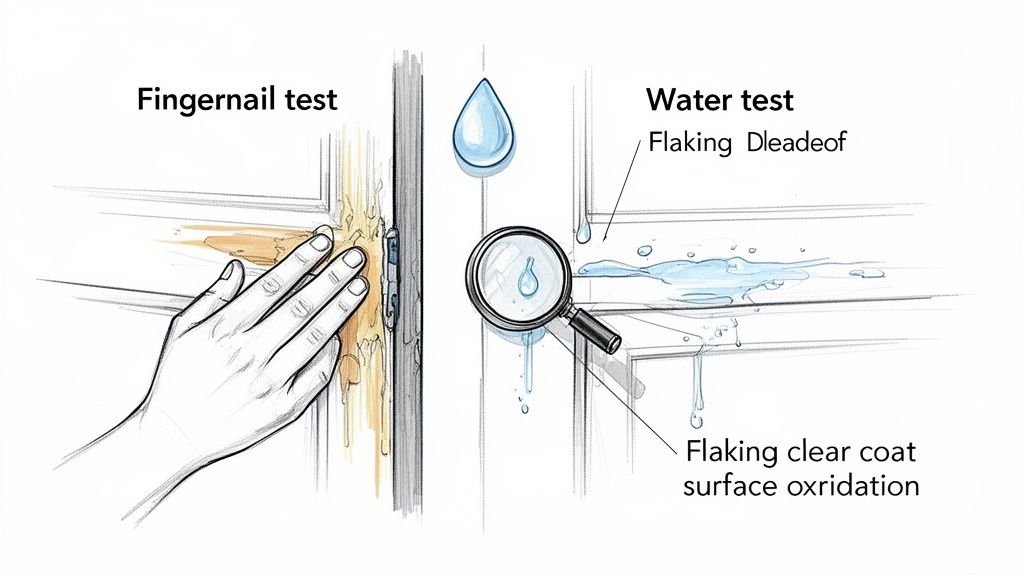 Fingernail test

Water test

Flaking Dleadeof

Flaking clear coat surface oxridation