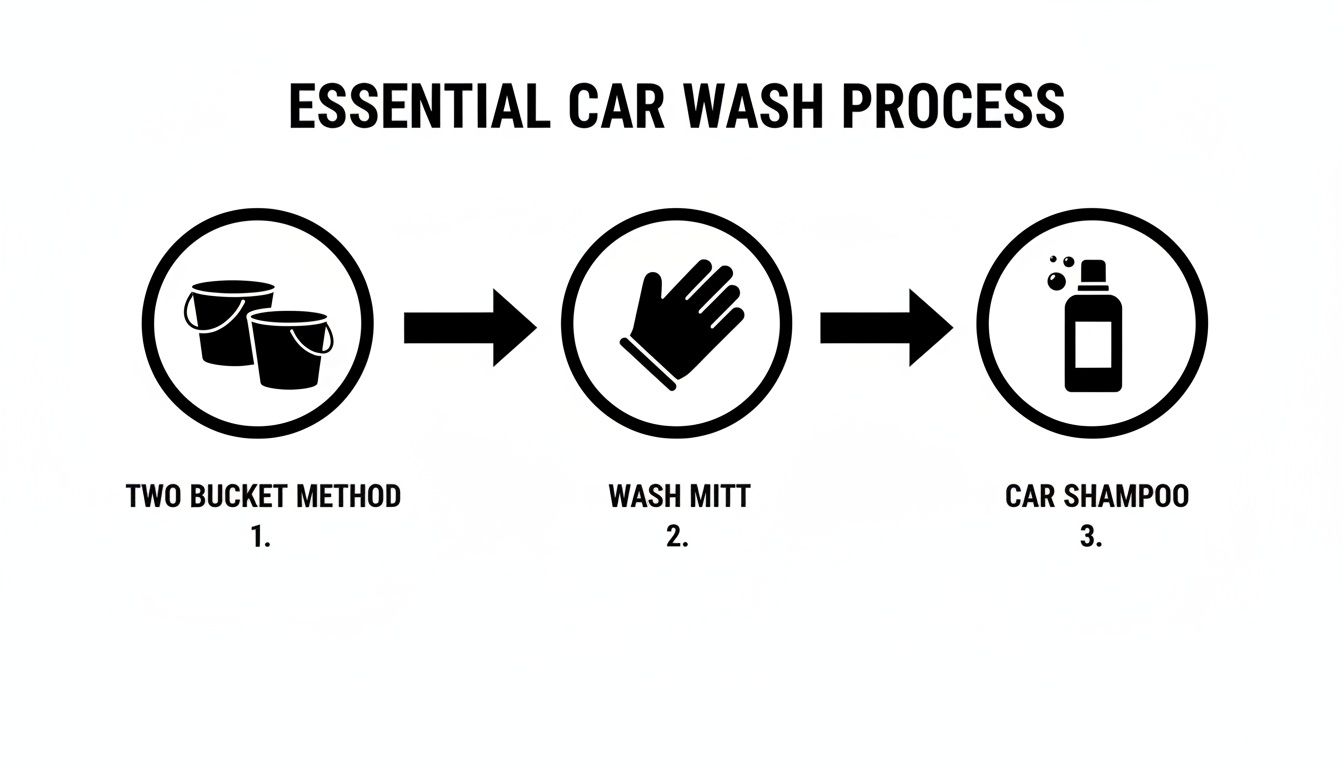 ESSENTIAL CAR WASH PROCESS

TWO BUCKET METHOD
1.

WASH MITT
2.

CAR SHAMPOO
3.