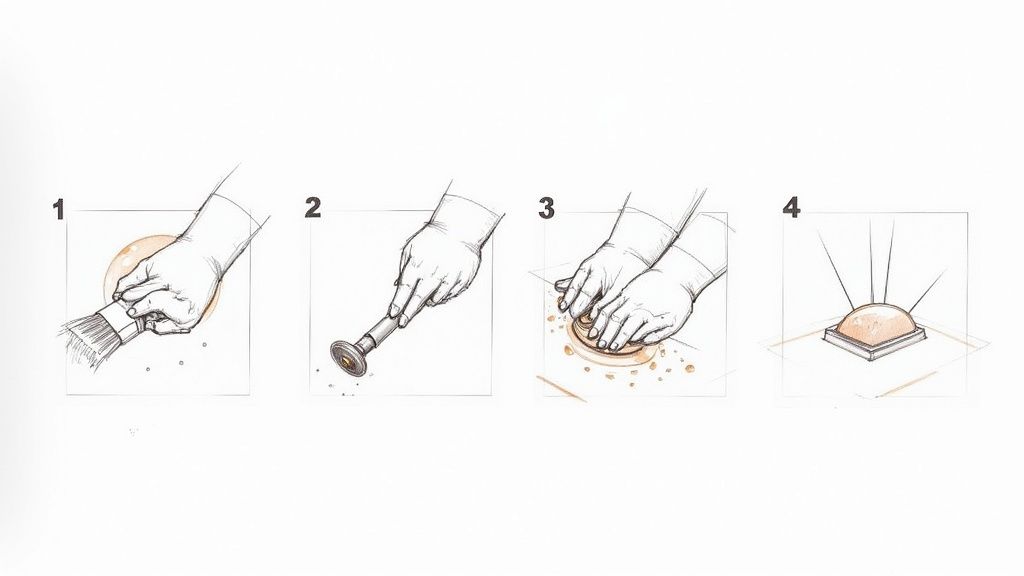 1

2

3

4